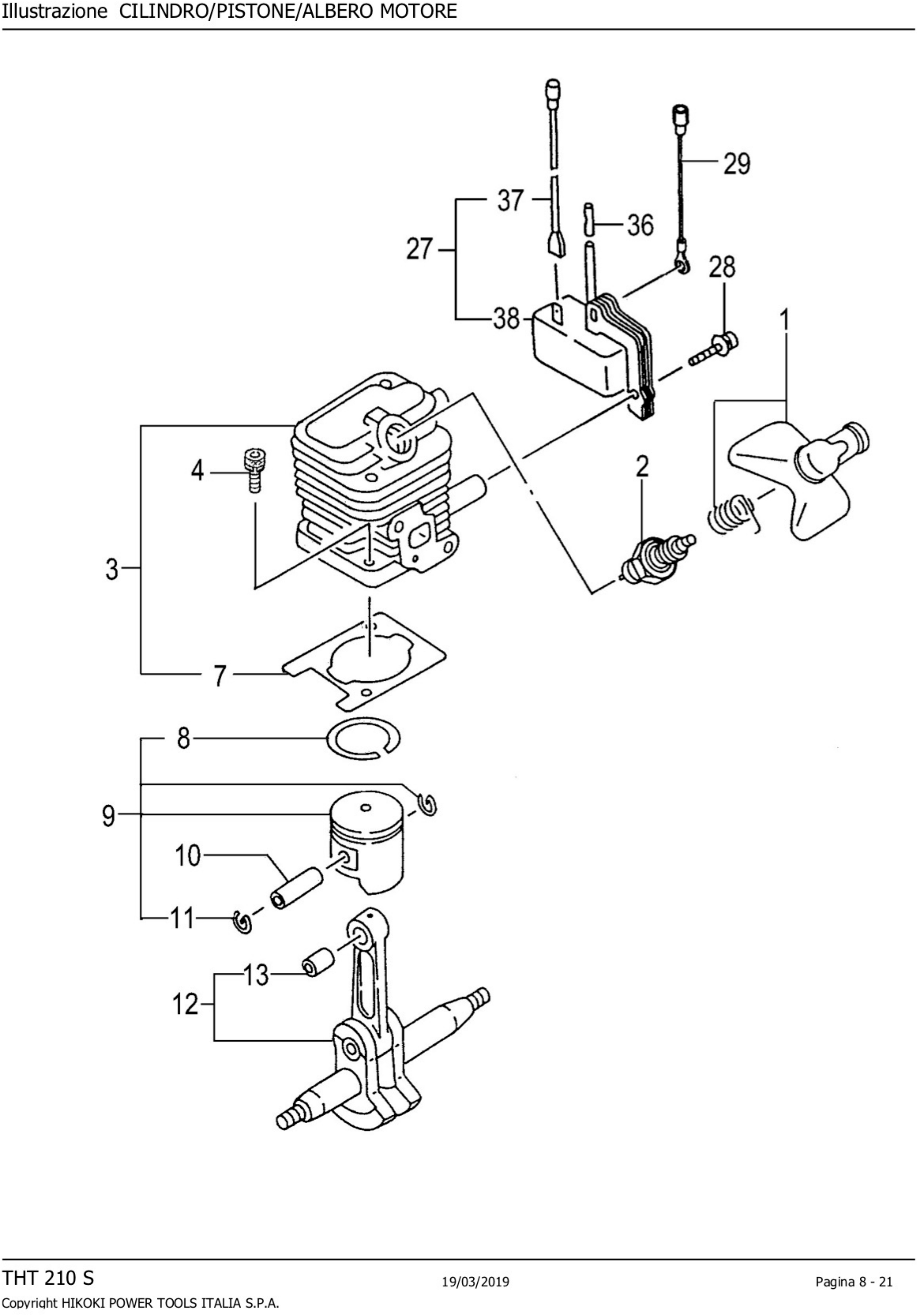 Illustrazione CILINDRO/PISTONE/ALBERO MOTORE

29
37
36
27
28
38
1
4
2
3
7
8
9
10
11
13
12

THT 210 S
19/03/2019
Pagina 8 - 21
Copyright HIKOKI POWER TOOLS ITALIA S.P.A.