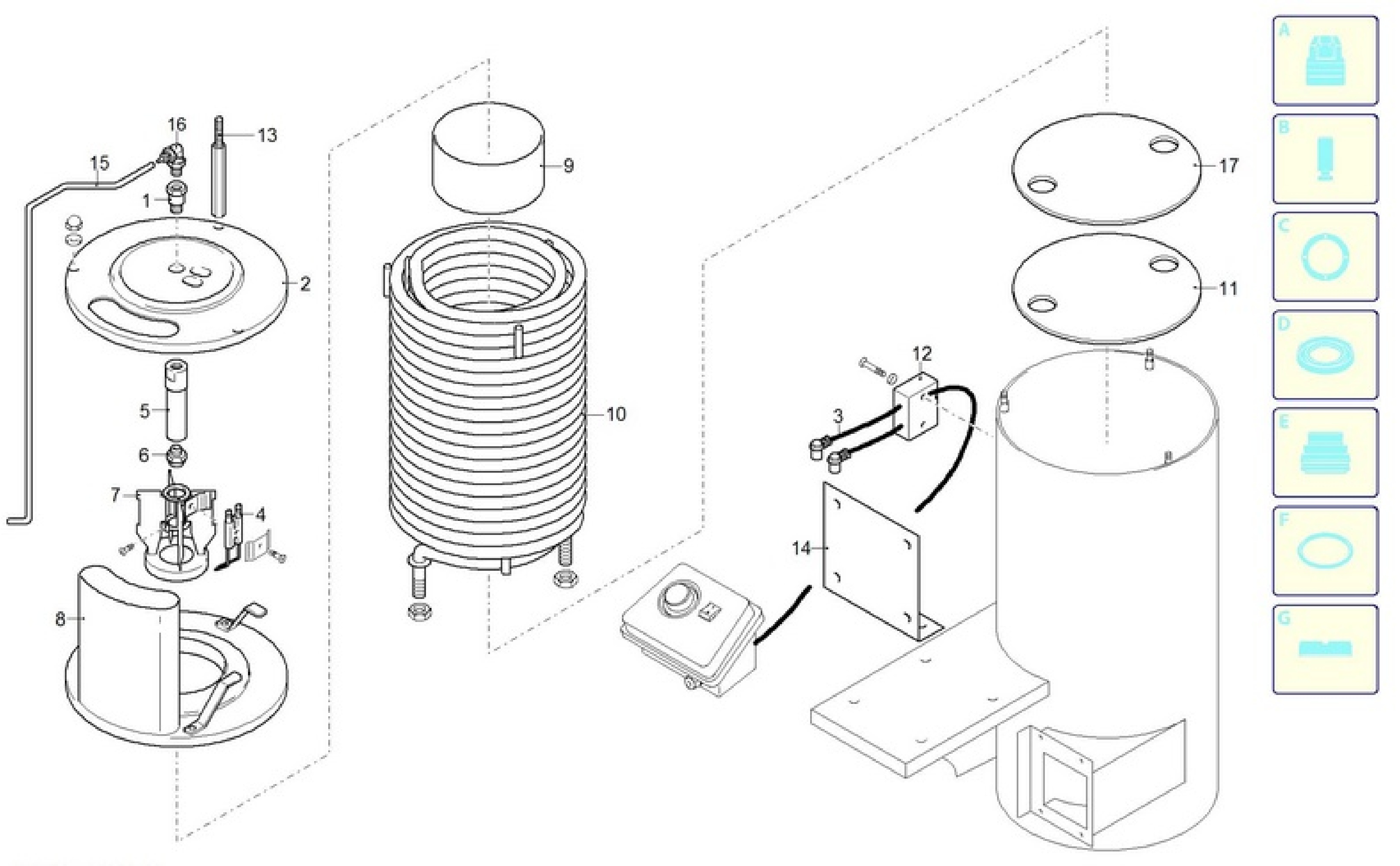 16
13
15
1
2
5
6
7
4
8
9
10
17
11
12
3
14
A
B
C
D
E
F
G