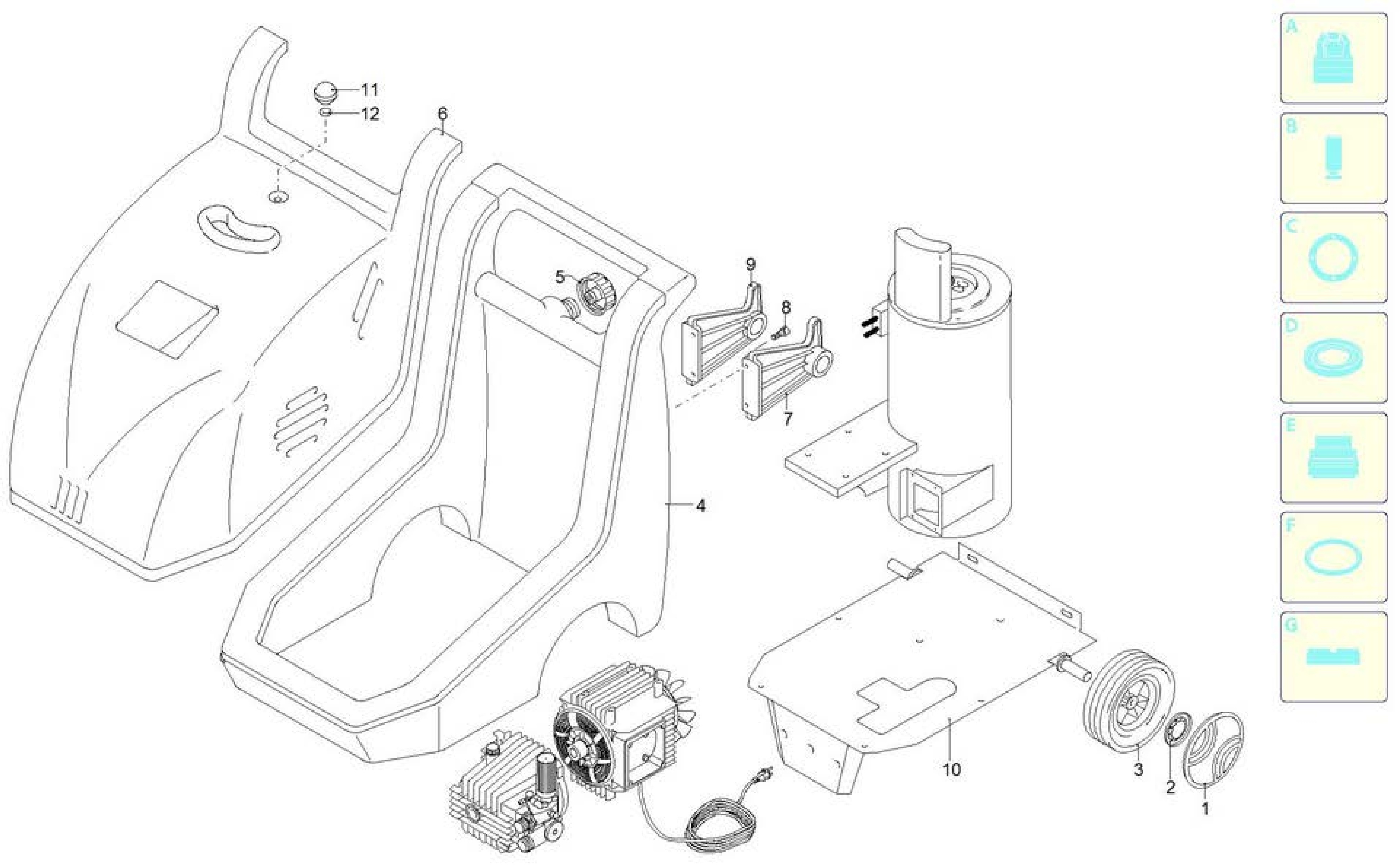 11
12
6
5
9
8
7
4
10
3
2
1

A
B
C
D
E
F
G