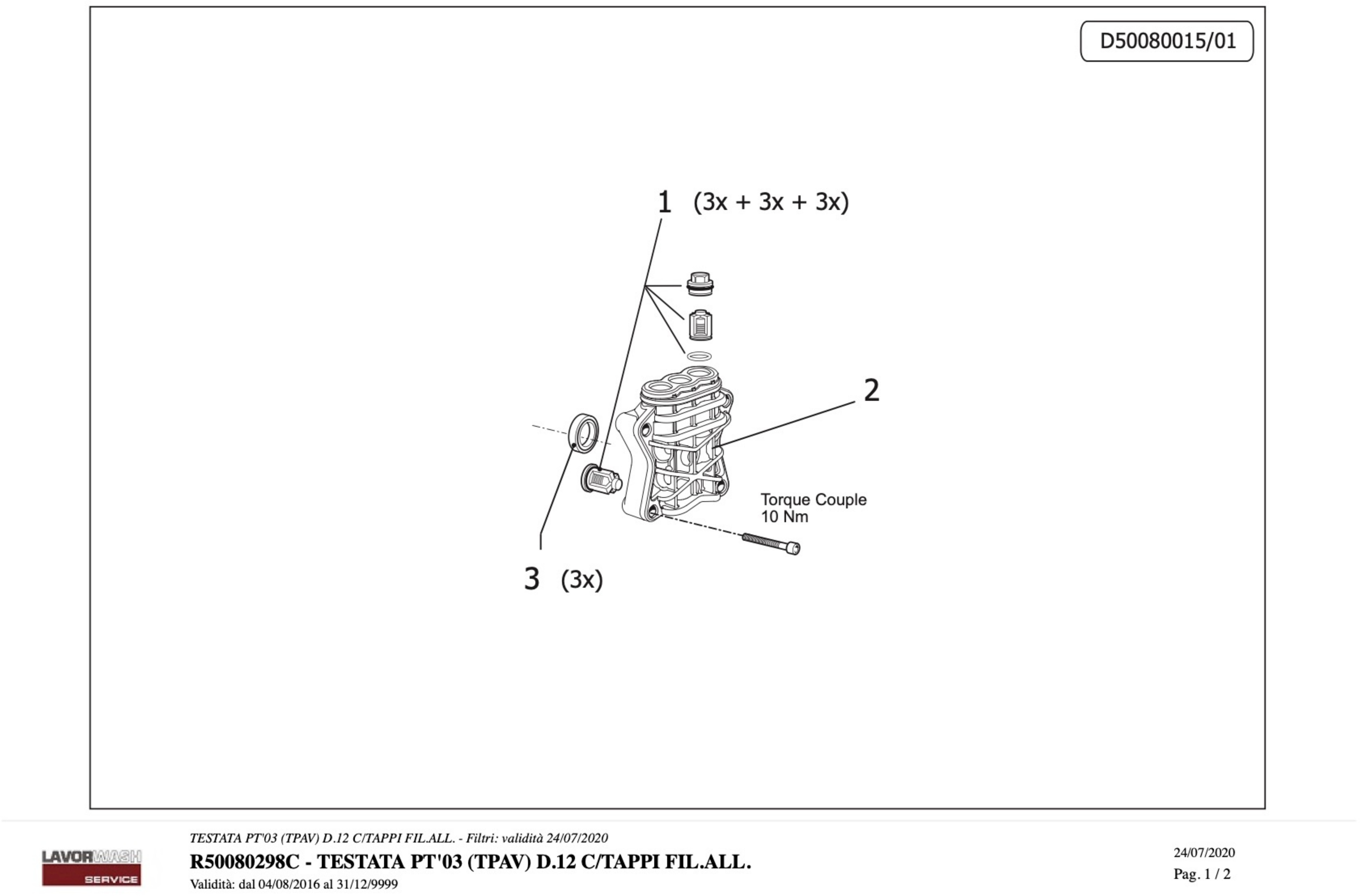 D50080015/01

1 (3x + 3x + 3x)

2

Torque Couple
10 Nm

3 (3x)

LAVORWASH
SERVICE

TESTATA PT'03 (TPAV) D.12 C/TAPPI FIL.ALL. - Filtri: validità 24/07/2020
R50080298C - TESTATA PT'03 (TPAV) D.12 C/TAPPI FIL.ALL.
Validità: dal 04/08/2016 al 31/12/9999

24/07/2020
Pag. 1 / 2