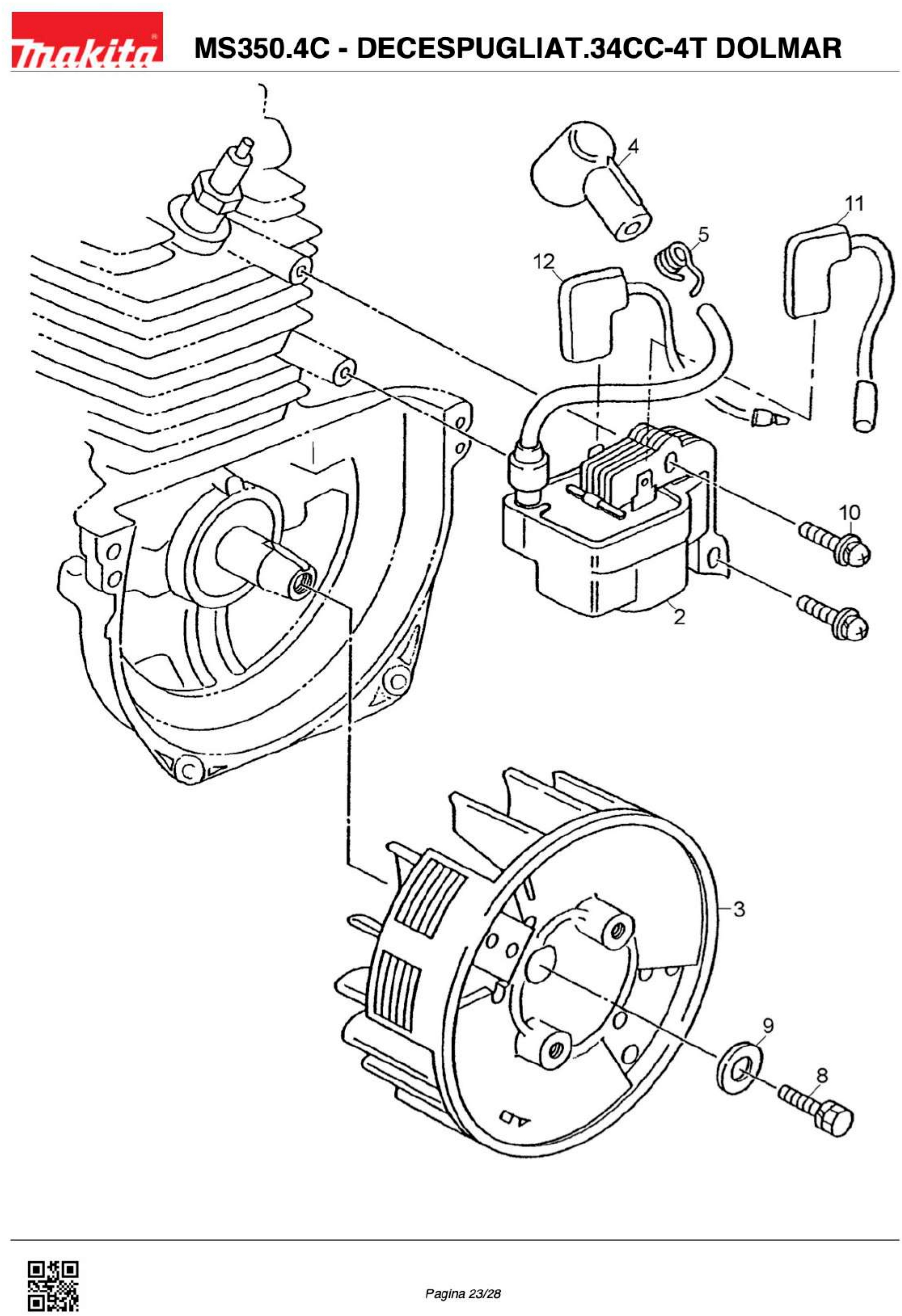 makita

MS350.4C - DECESPUGLIAT.34CC-4T DOLMAR

4
11
5
12
10
2
3
9
8

Pagina 23/28