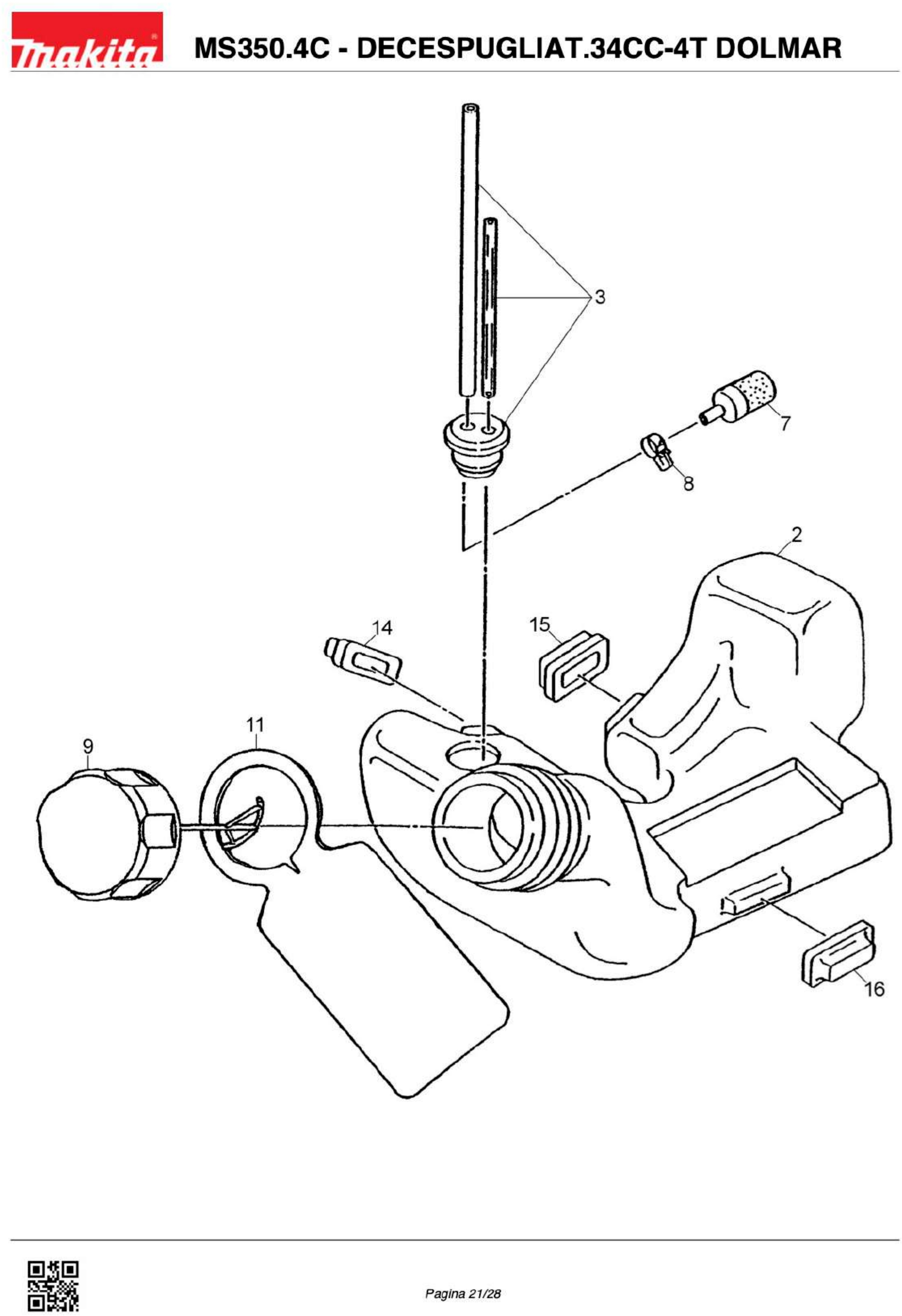 makita

MS350.4C - DECESPUGLIAT.34CC-4T DOLMAR

3

7

8

2

14

15

11

9

16

Pagina 21/28