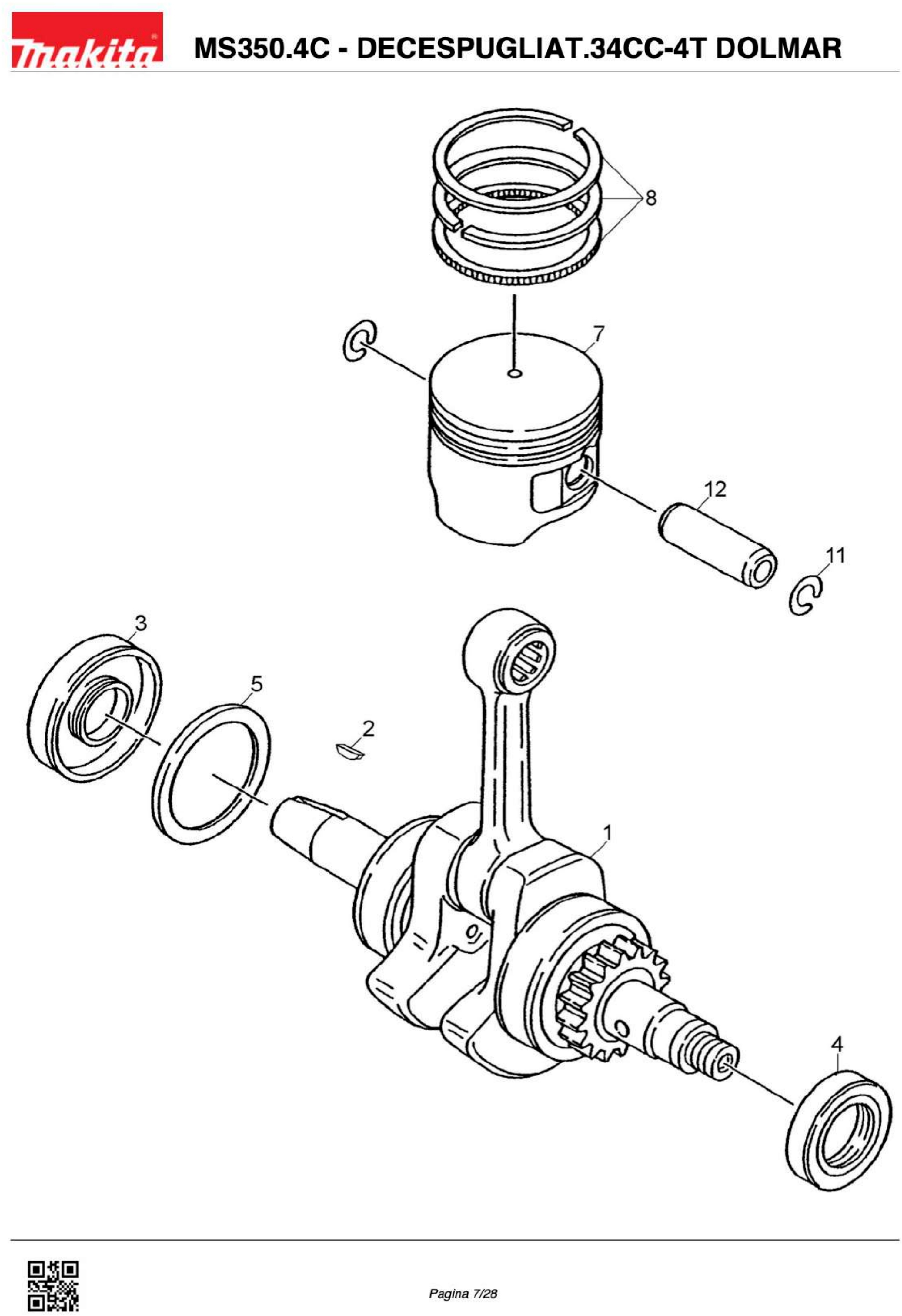 makita

MS350.4C - DECESPUGLIAT.34CC-4T DOLMAR

8
7
12
11
3
5
2
1
4

Pagina 7/28