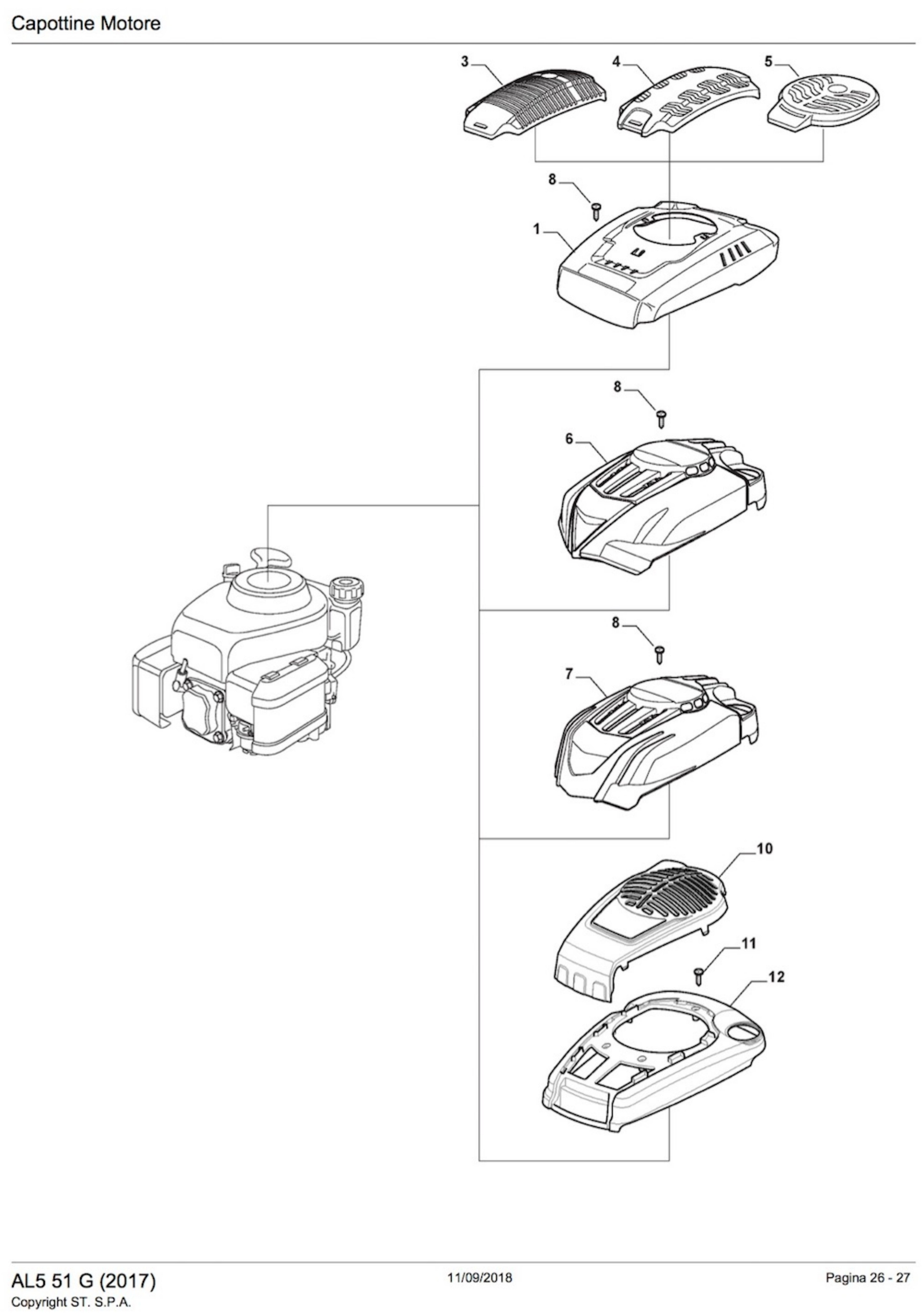 Capottine Motore

3
4
5
8
1
8
6
8
7
10
11
12

AL5 51 G (2017)
Copyright ST. S.P.A.

11/09/2018

Pagina 26 - 27