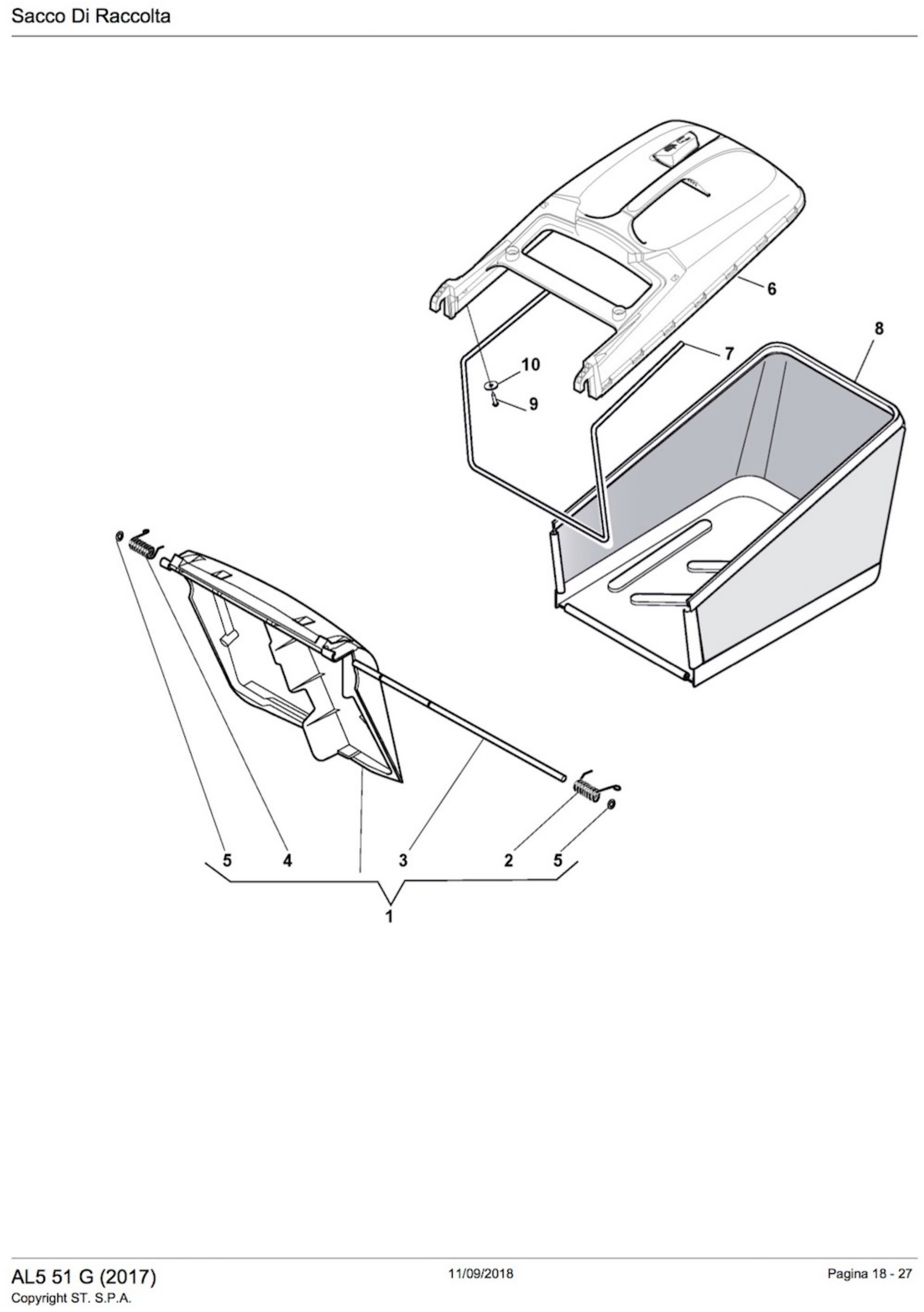 Sacco Di Raccolta

6
8
7
10
9

5
4
3
2
5
1

AL5 51 G (2017)
Copyright ST. S.P.A.
11/09/2018
Pagina 18 - 27