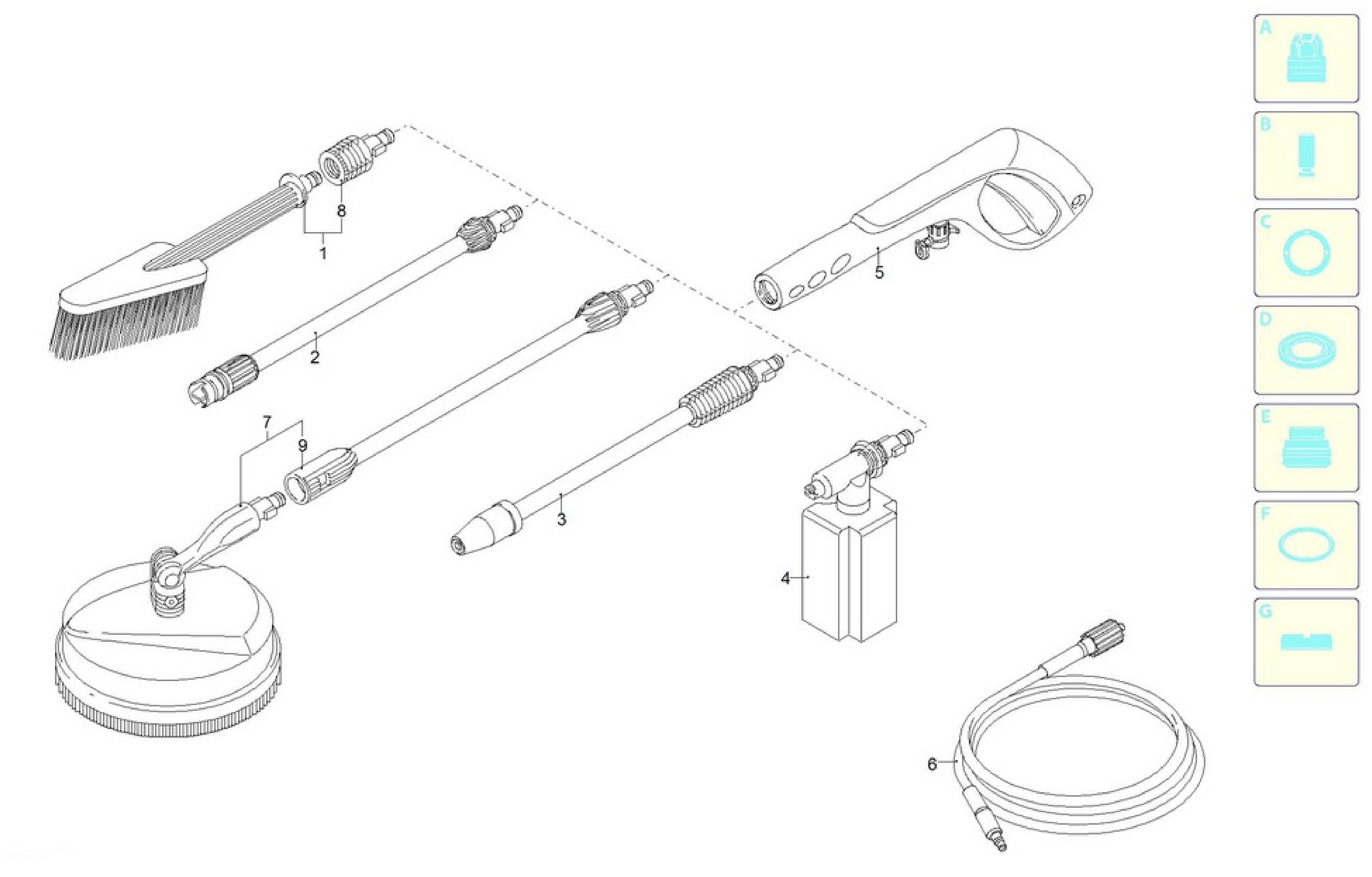 8
1
2
5
7
9
3
4
6
A
B
C
D
E
F
G