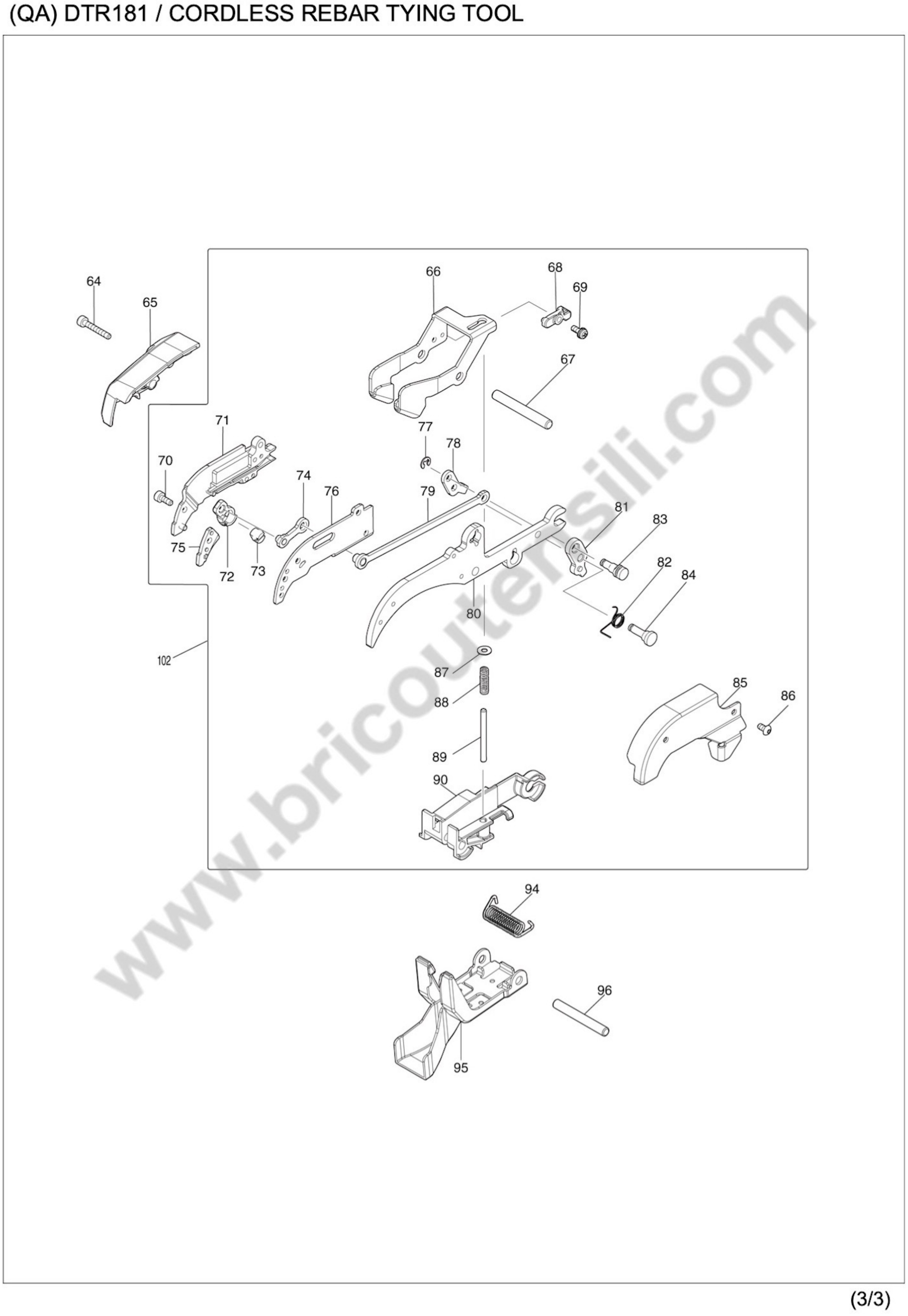 (QA) DTR181 / CORDLESS REBAR TYING TOOL

64
65
66
68
69
67
71
70
77
78
74
76
79
81
83
75
72
73
82
84
80
102
87
88
85
86
89
90
94
96
95

www.bricoutensili.com

(3/3)