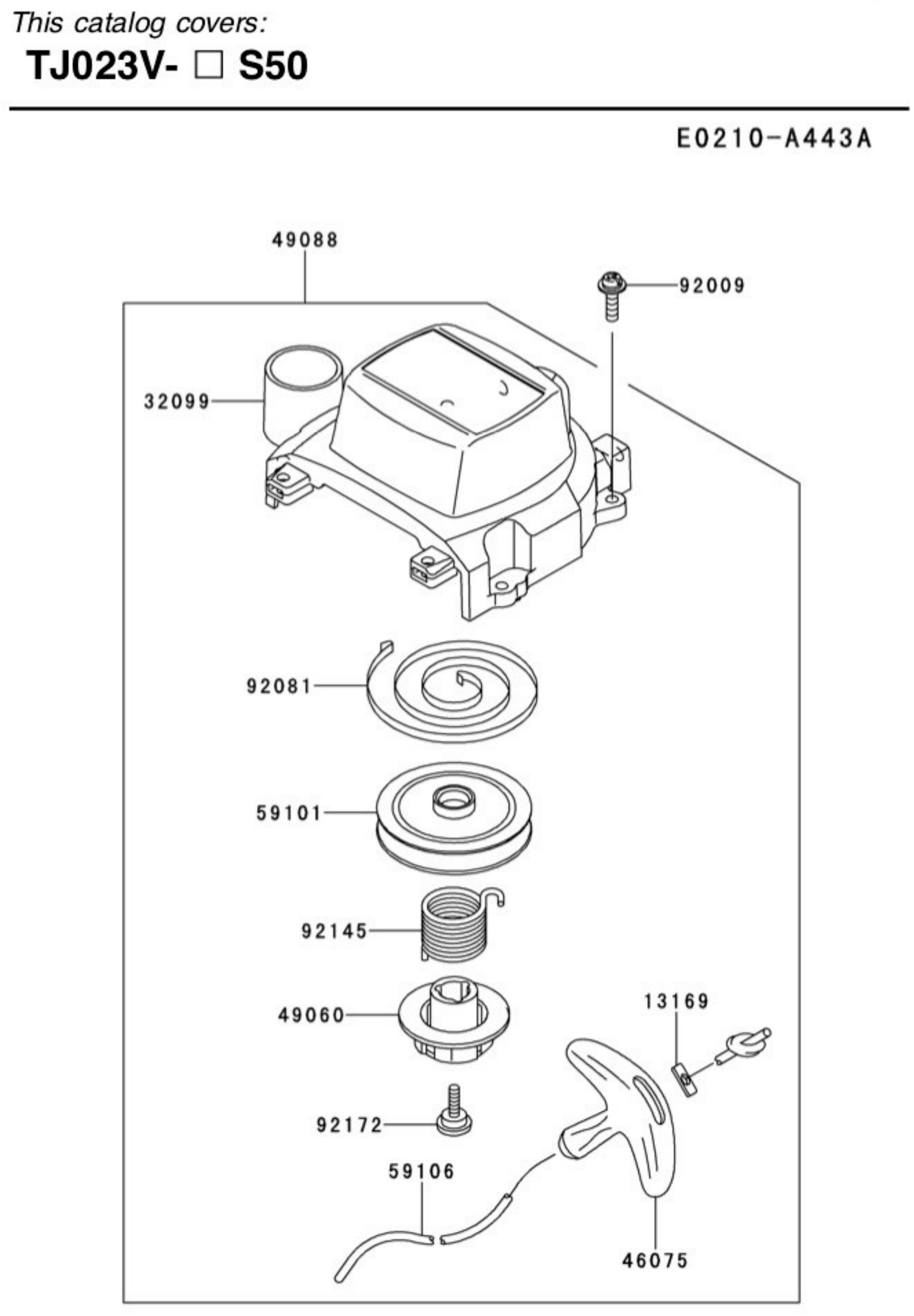 This catalog covers:
TJ023V- □ S50

E0210-A443A

49088
92009
32099
92081
59101
92145
49060
13169
92172
59106
46075