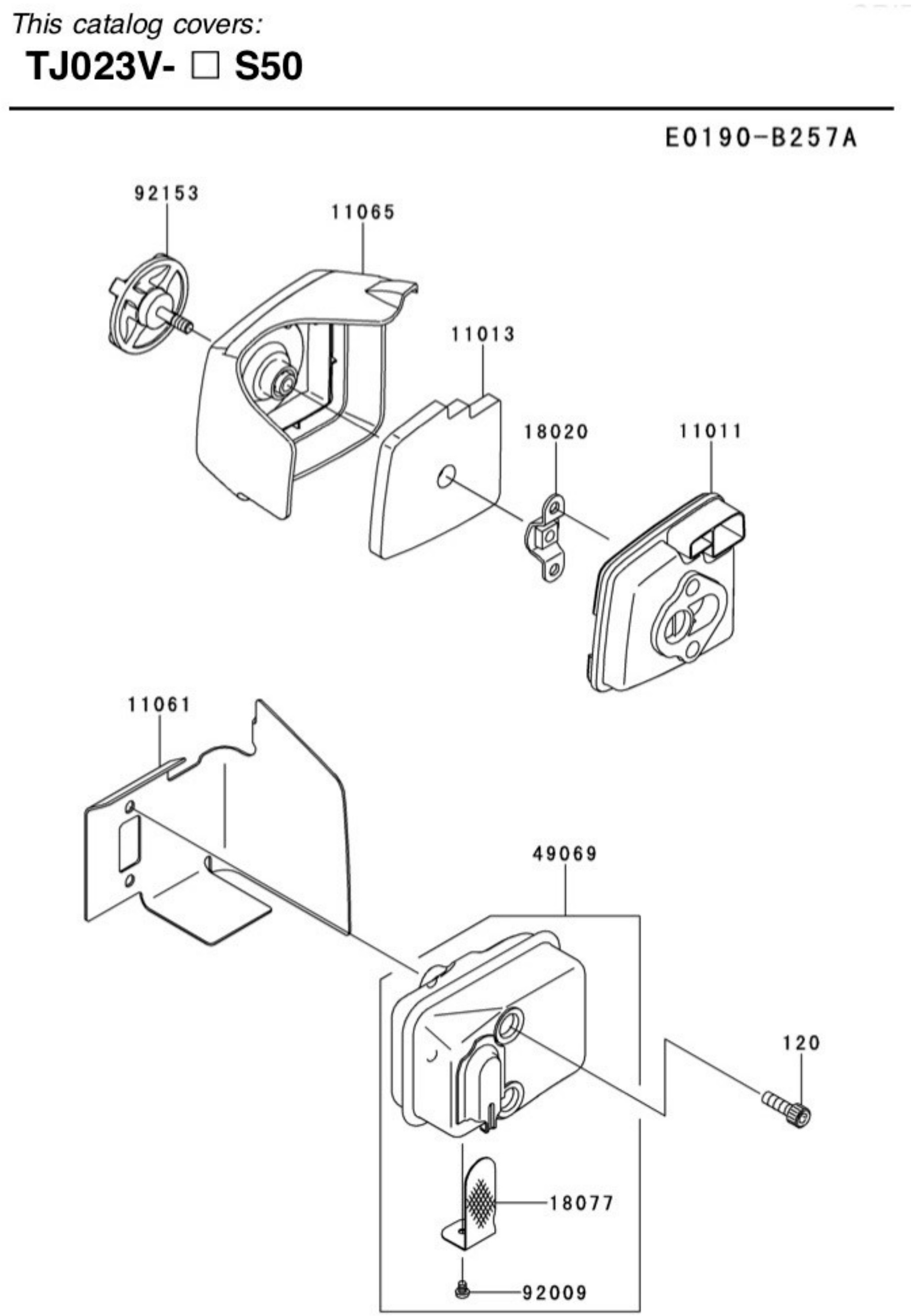 This catalog covers:
TJ023V- □ S50

E0190-B257A

92153
11065
11013
18020
11011
11061
49069
120
18077
92009