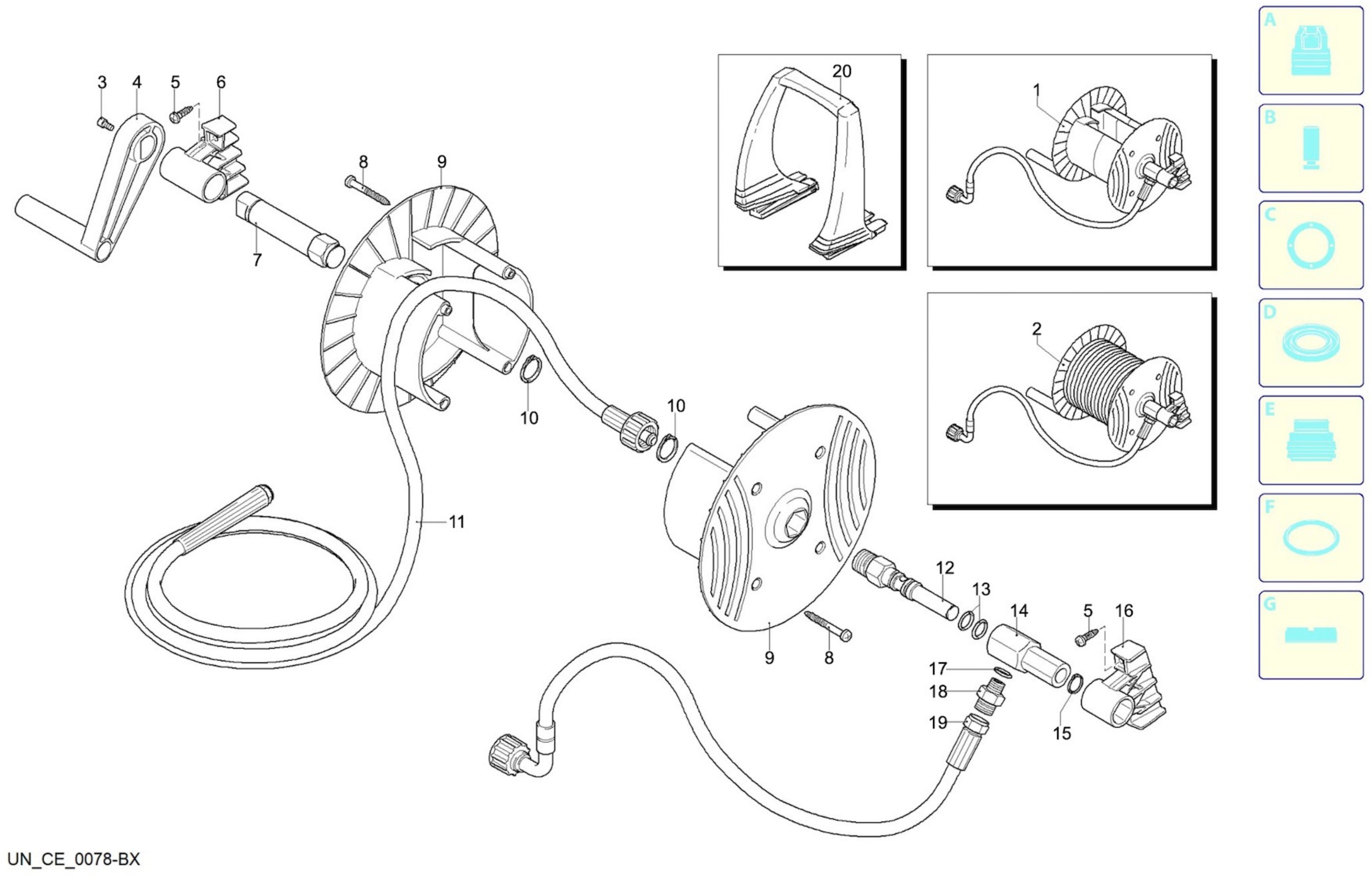 3 4 5 6
8 9
7
10
10
11
20
1
2
12
13
14
5 16
9
8
17
18
19
15
A
B
C
D
E
F
G
UN_CE_0078-BX