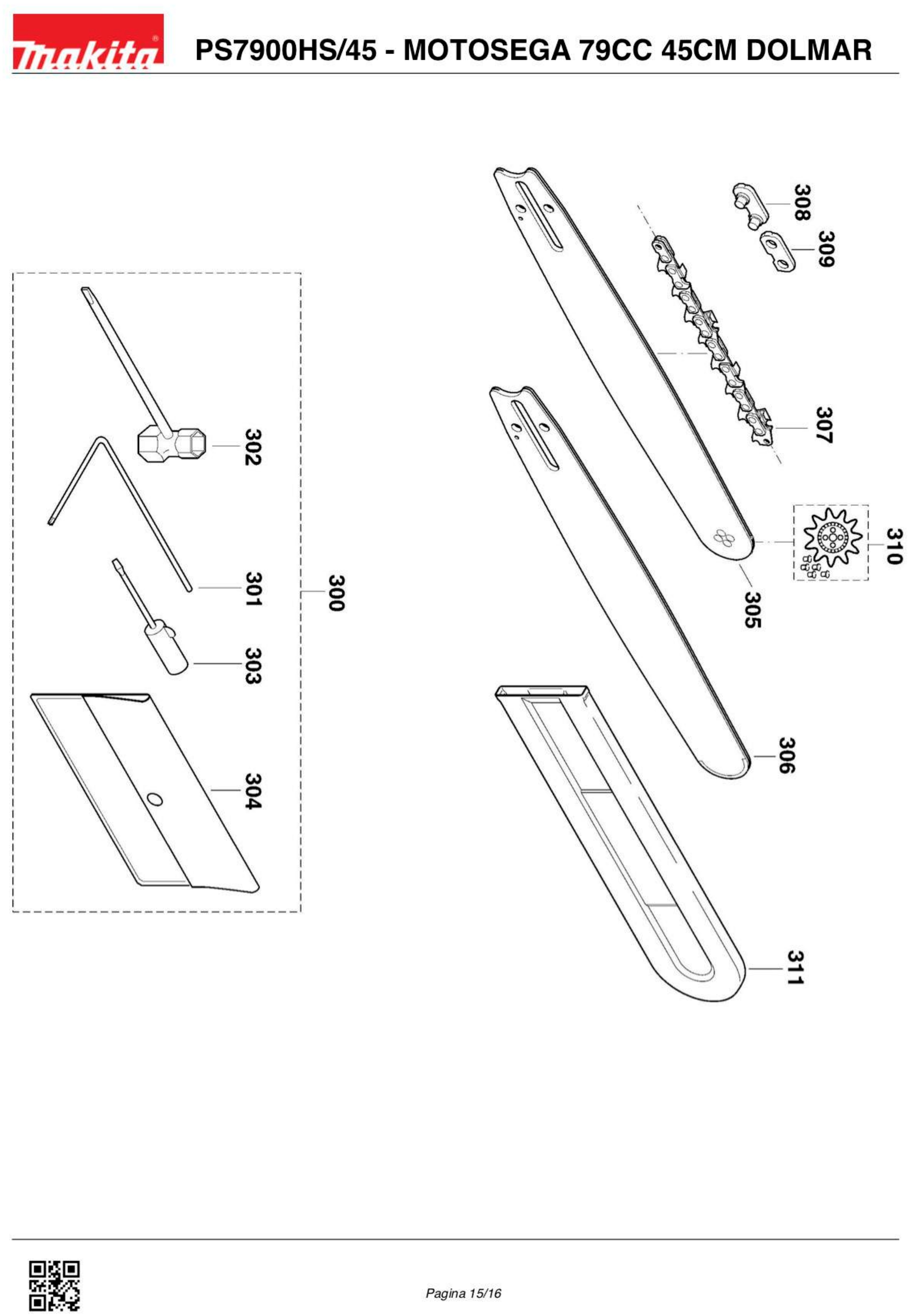 makita

PS7900HS/45 - MOTOSEGA 79CC 45CM DOLMAR

308
309
307
310
305
306
311
302
301
300
303
304

Pagina 15/16