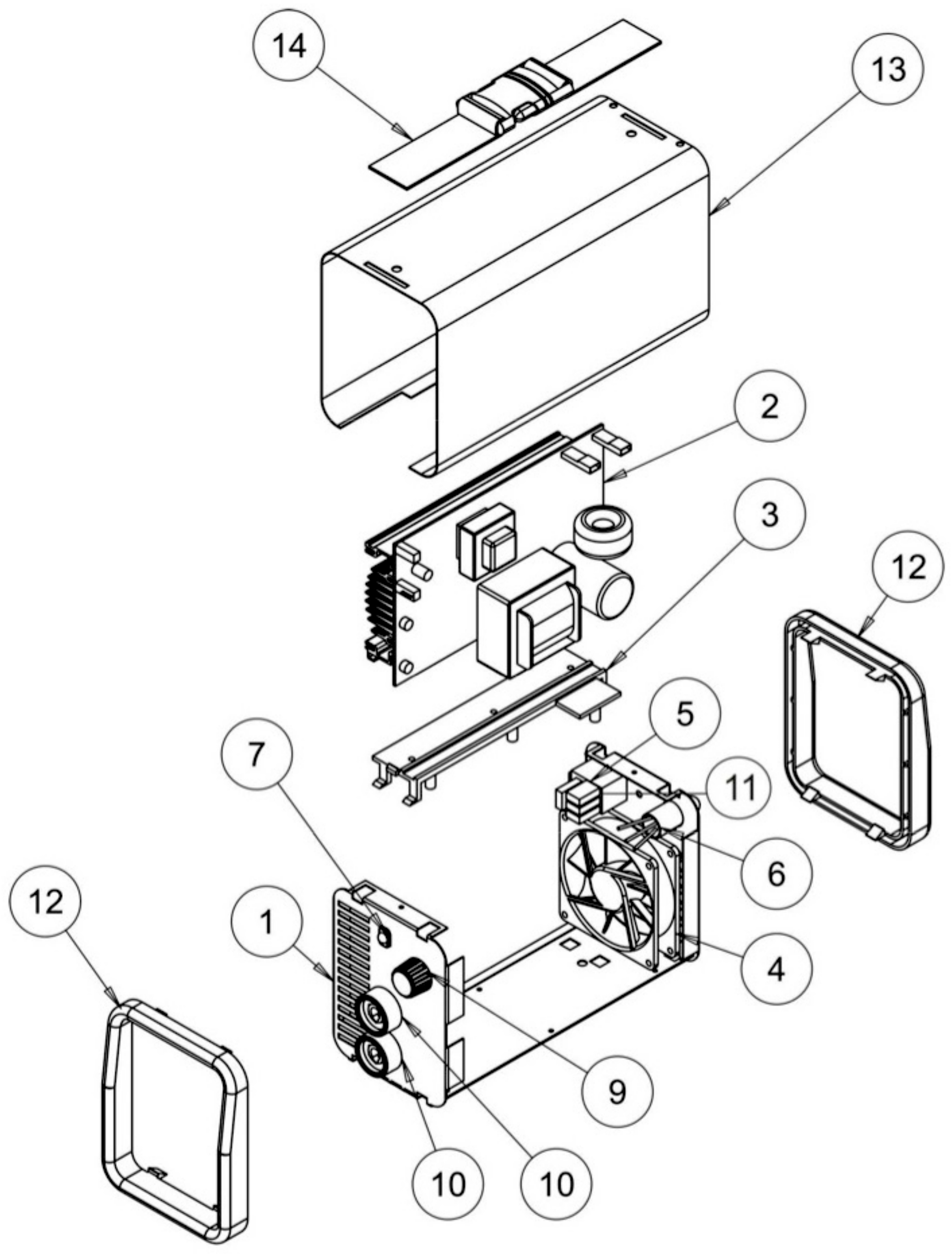 14
13
2
3
12
5
7
11
6
12
1
4
9
10
10