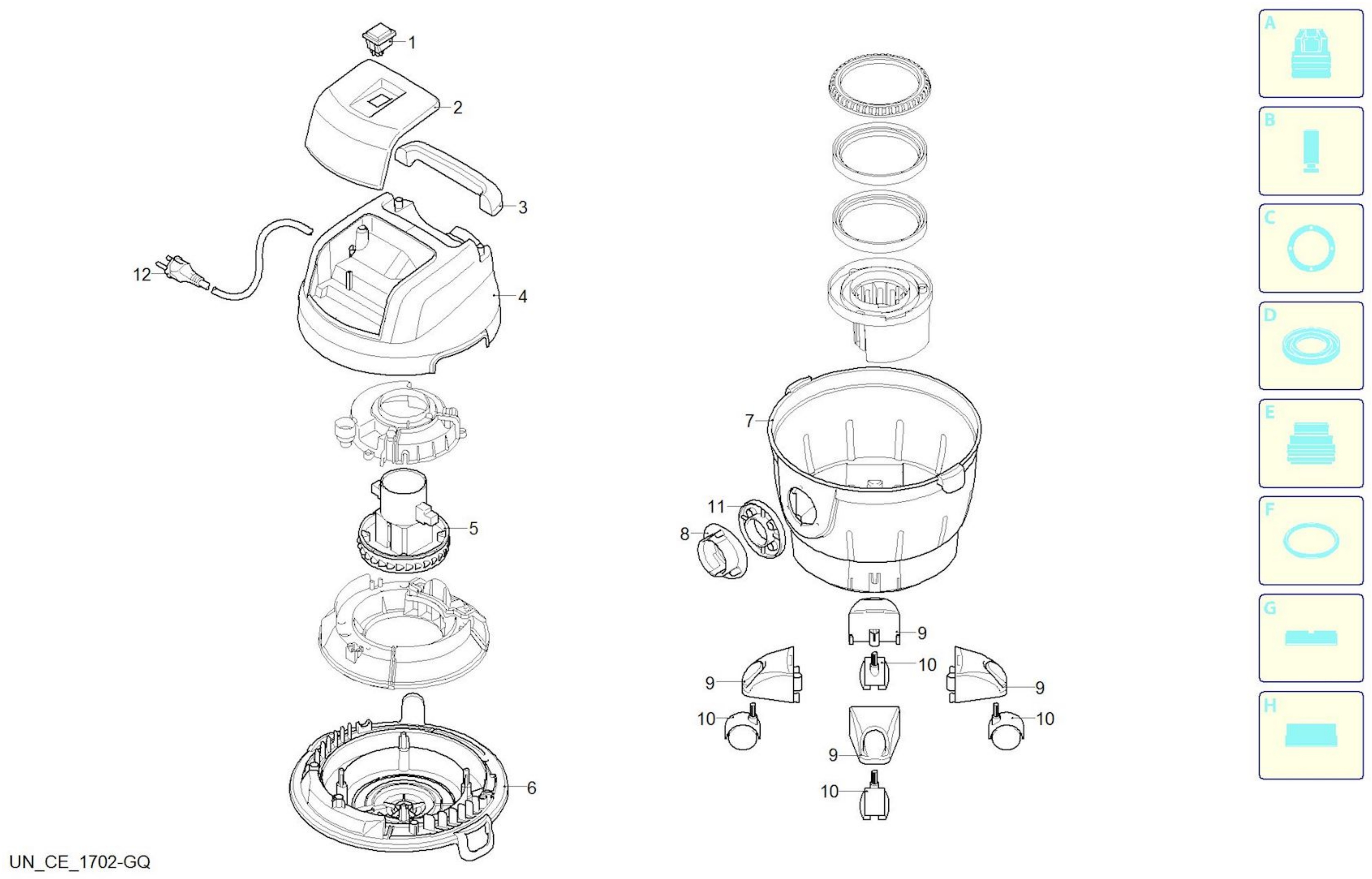 1
2
3
12
4
5
6
7
11
8
9
10
9
9
10
10
9
10
A
B
C
D
E
F
G
H
UN_CE_1702-GQ