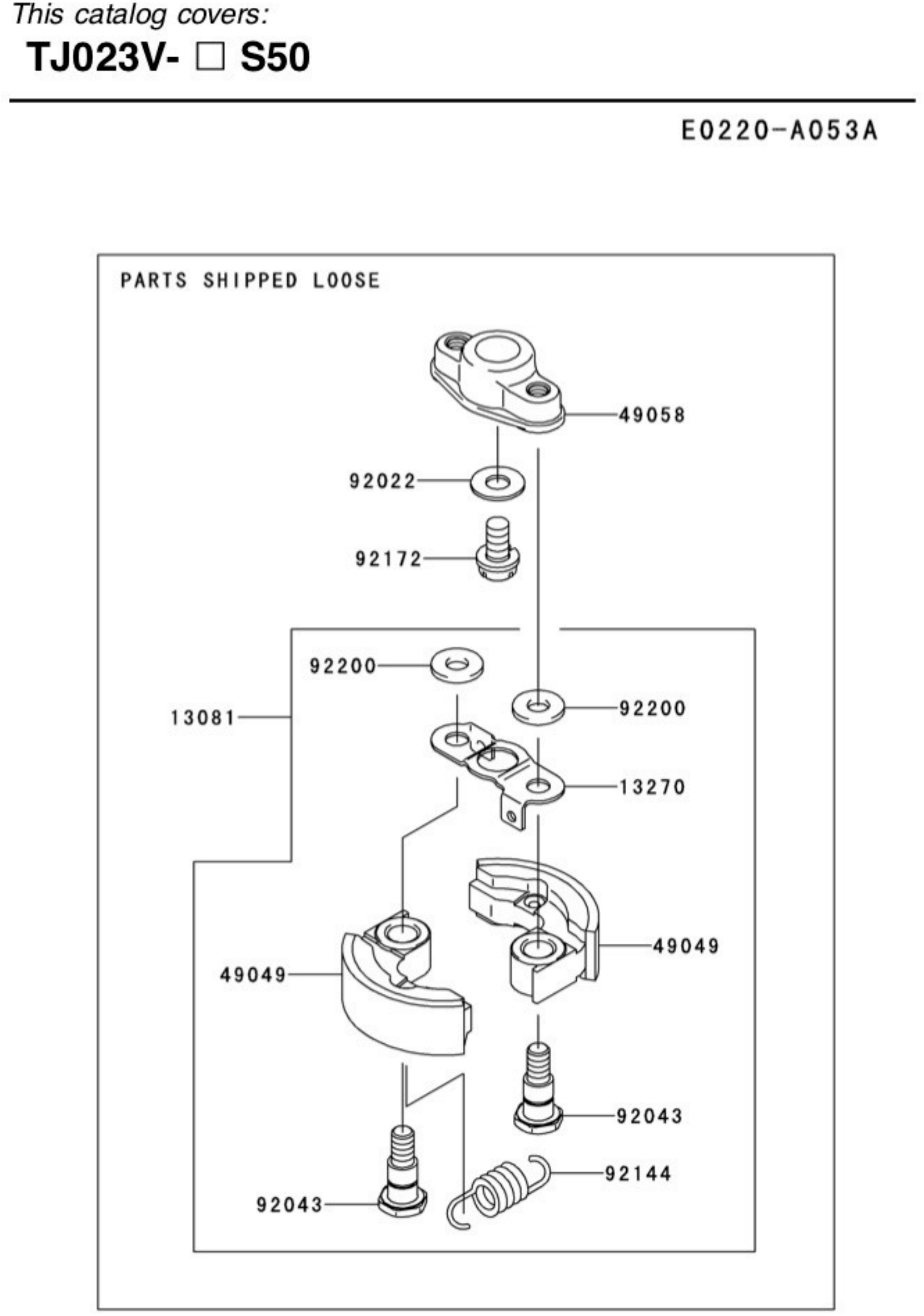 This catalog covers:
TJ023V- □ S50

E0220-A053A

PARTS SHIPPED LOOSE

49058
92022
92172
92200
13081
92200
13270
49049
49049
92043
92144
92043