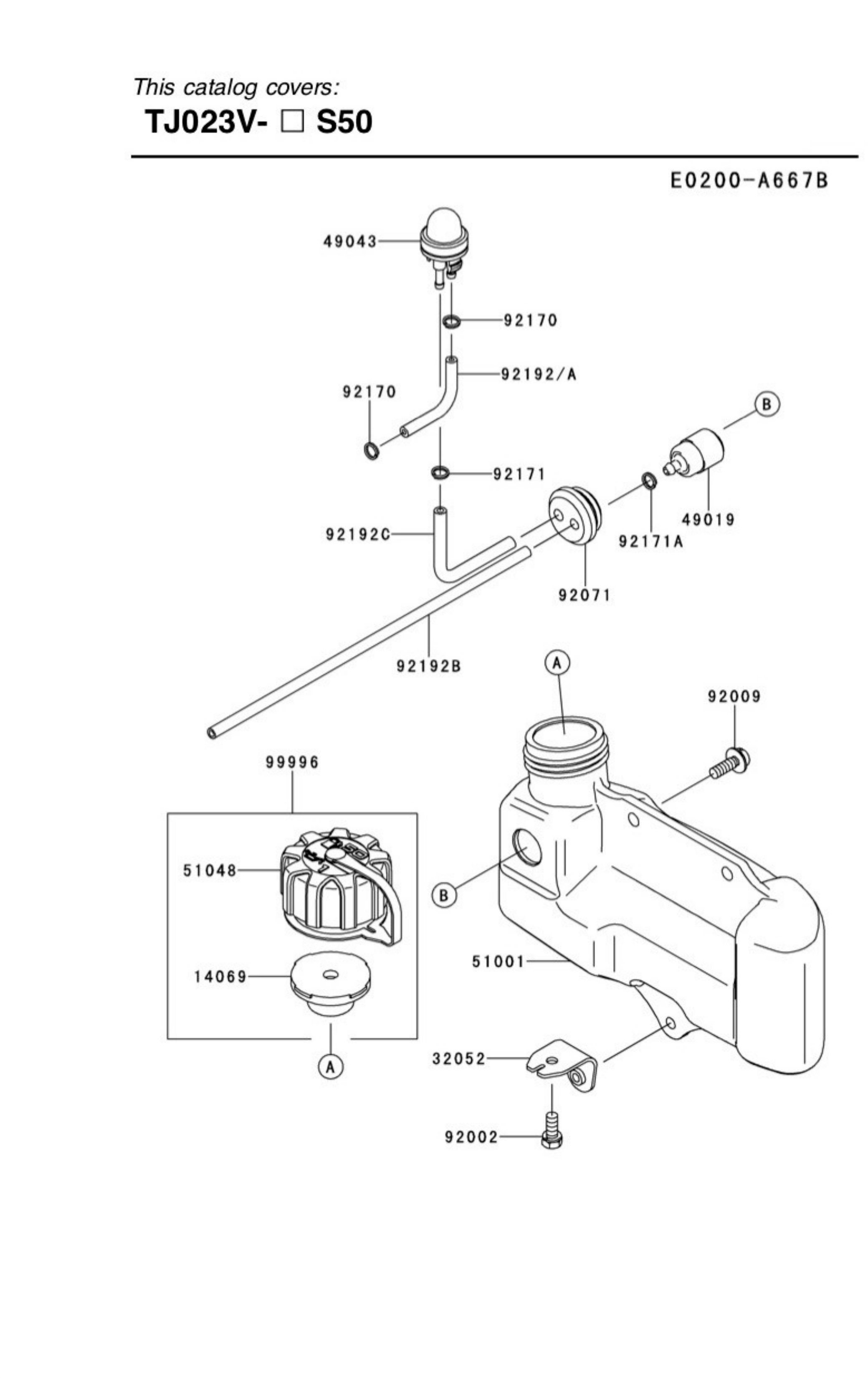 This catalog covers:
TJ023V- □ S50

E0200-A667B

49043
92170
92192/A
92170
B
92171
49019
92192C
92171A
92071
92192B
A
92009
99996
51048
B
51001
14069
A
32052
92002