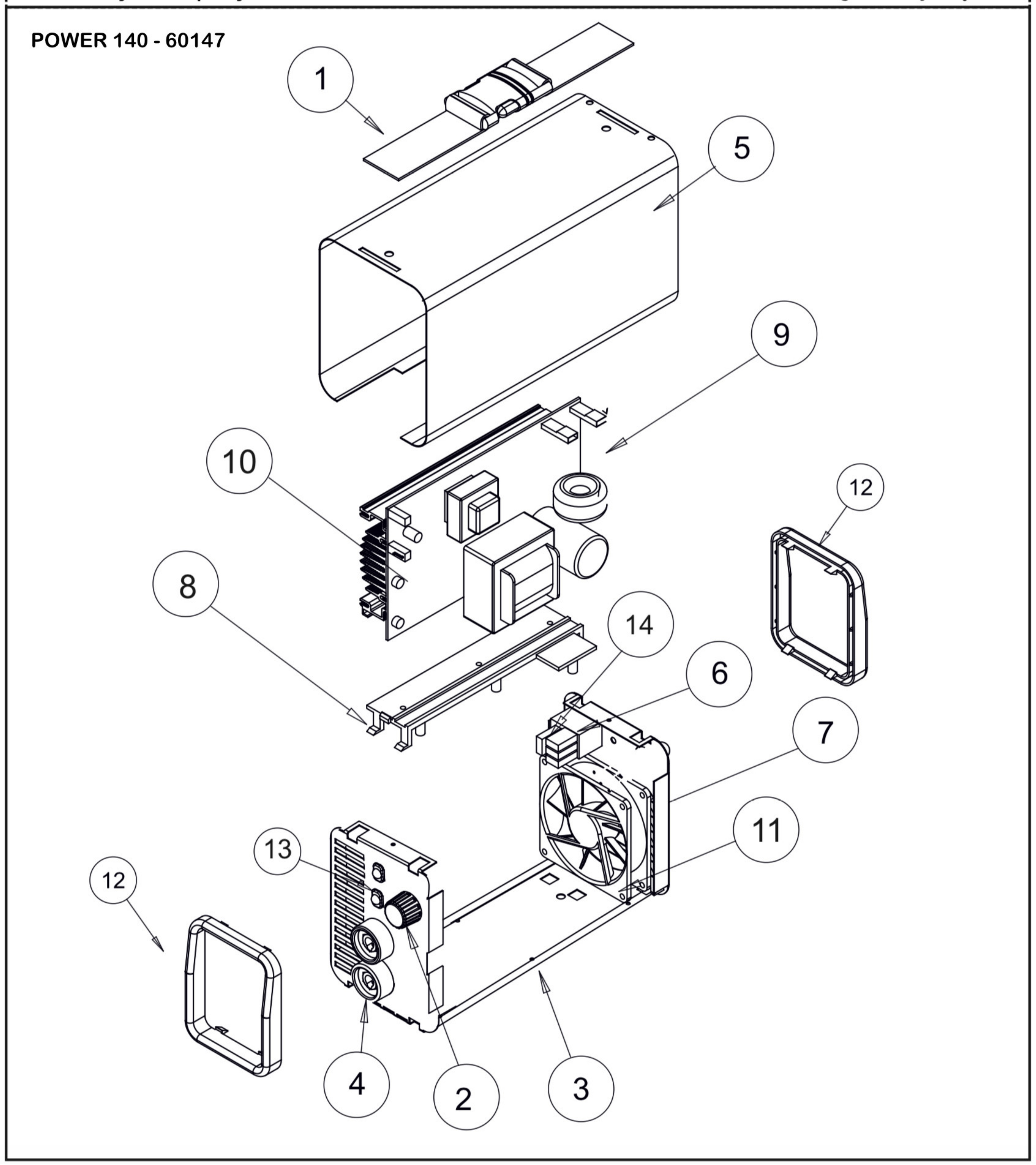 POWER 140 - 60147

1

5

9

10

12

8

14

6

7

11

13

12

4

2

3