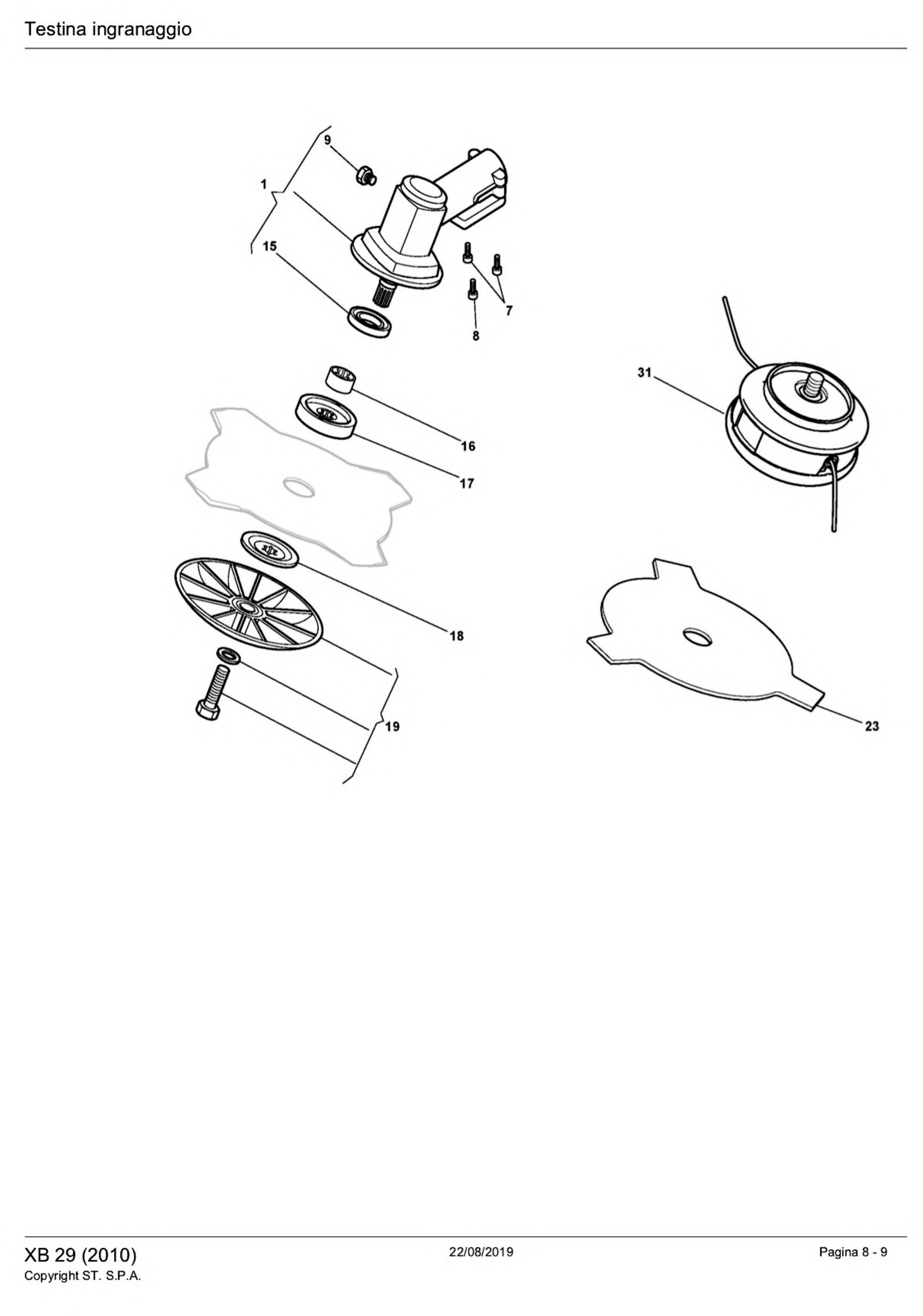 Testina ingranaggio

9
1
15
7
8
31
16
17
18
19
23

XB 29 (2010)
Copyright ST. S.P.A.

22/08/2019

Pagina 8 - 9