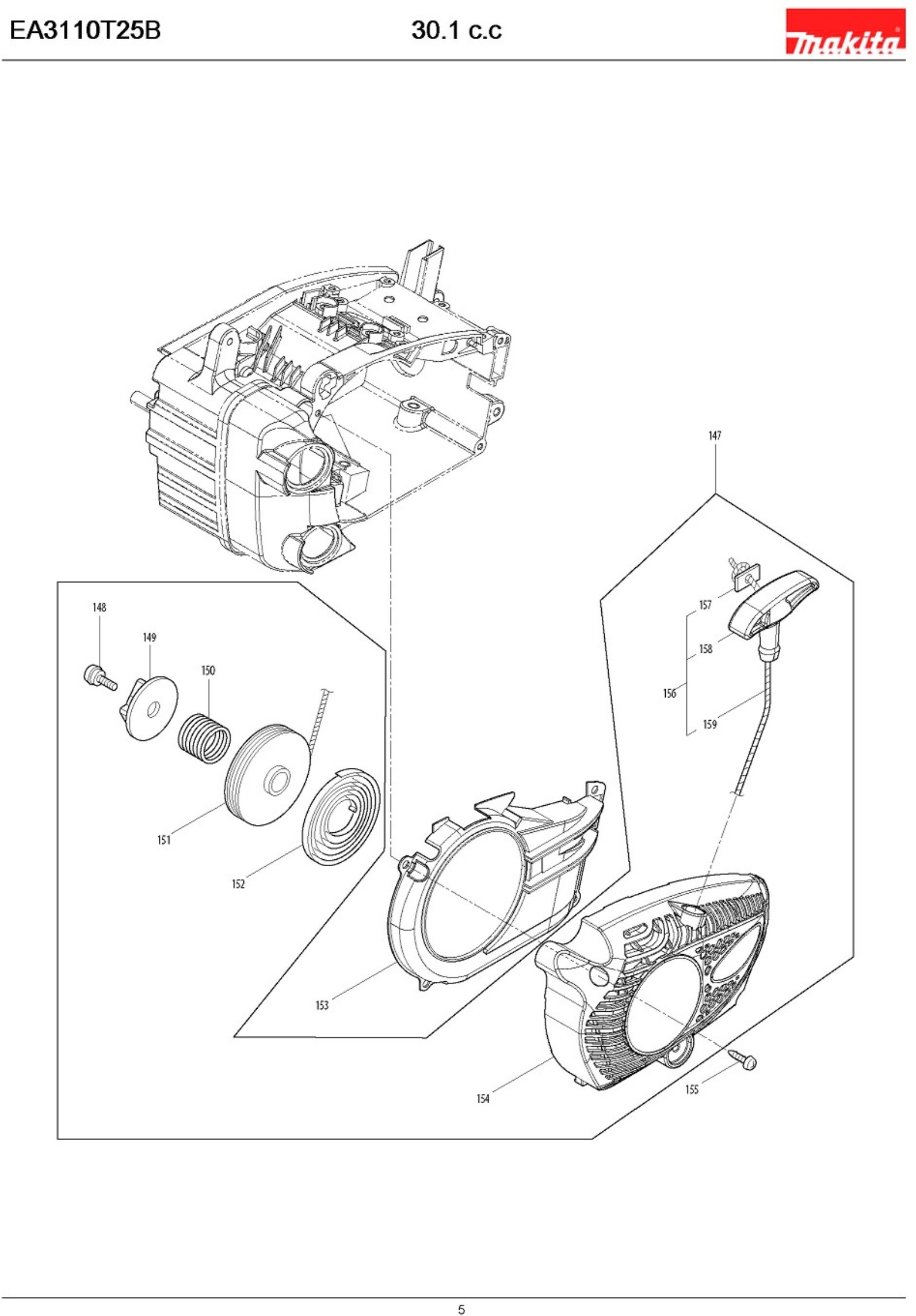 EA3110T25B

30.1 c.c

makita

147

148

149

150

157

158

156

159

151

152

153

154

155

5