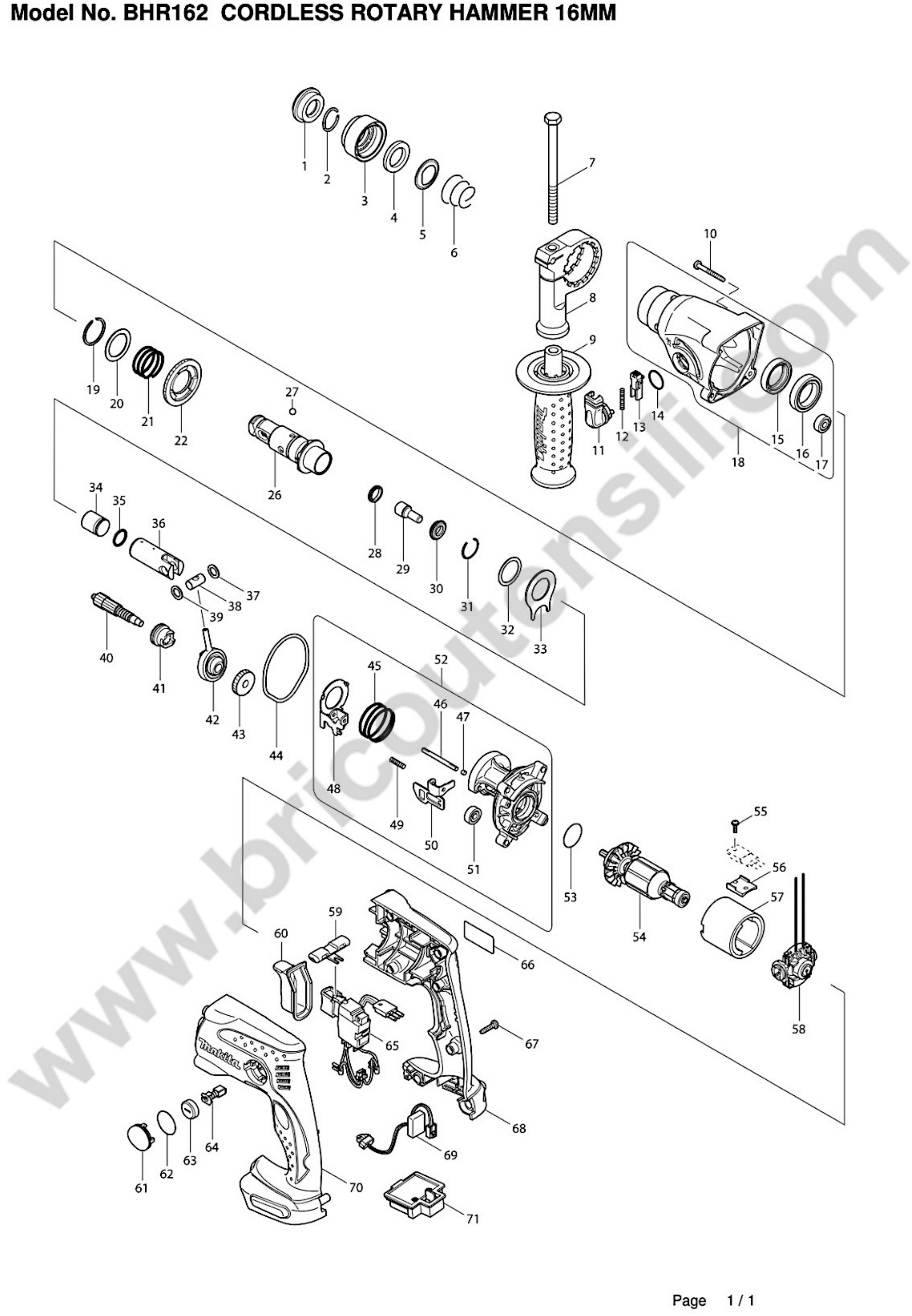 Model No. BHR162 CORDLESS ROTARY HAMMER 16MM

1 2 3 4 5 6 7 8 9 10 11 12 13 14 15 16 17 18 19 20 21 22 26 27 28 29 30 31 32 33 34 35 36 37 38 39 40 41 42 43 44 45 46 47 48 49 50 51 52 53 54 55 56 57 58 59 60 61 62 63 64 65 66 67 68 69 70 71

makita

makita

www.bricoutensili.com

Page 1 / 1