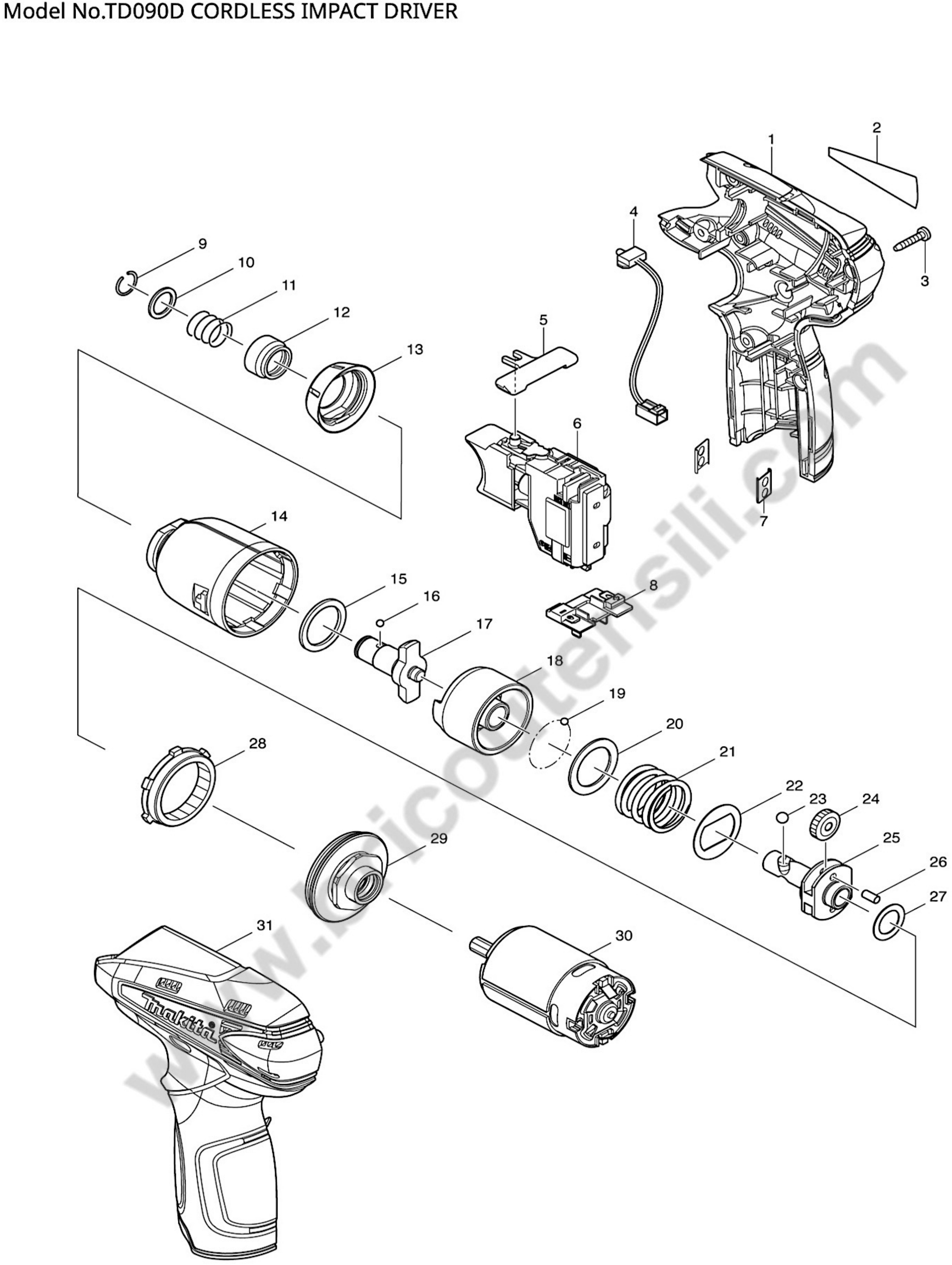 Model No.TD090D CORDLESS IMPACT DRIVER

1
2
3
4
5
6
7
8
9
10
11
12
13
14
15
16
17
18
19
20
21
22
23
24
25
26
27
28
29
30
31

makita

www.bricoutensili.com