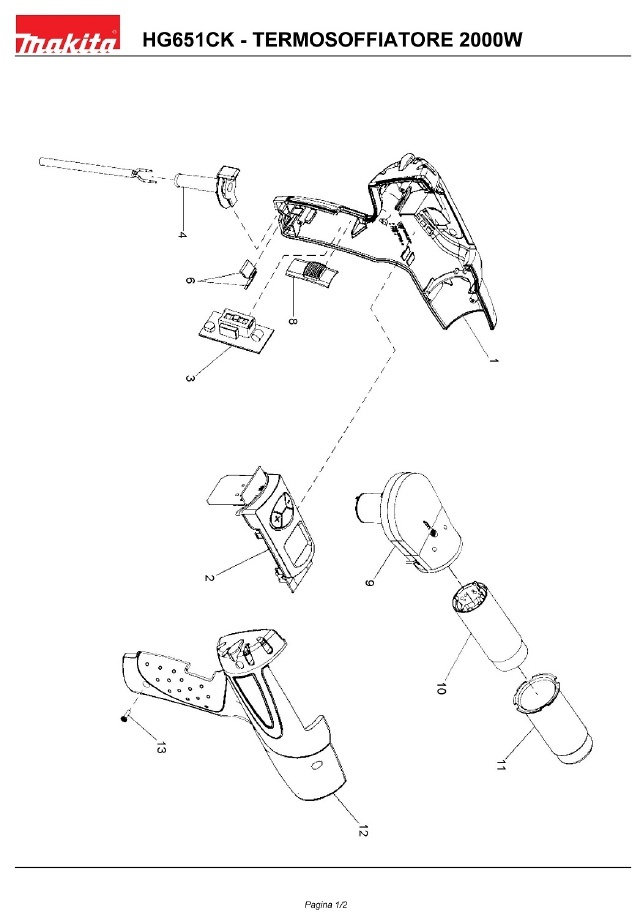 makita

HG651CK - TERMOSOFFIATORE 2000W

4
6
8
3
1
2
9
10
11
13
12

Pagina 1/2