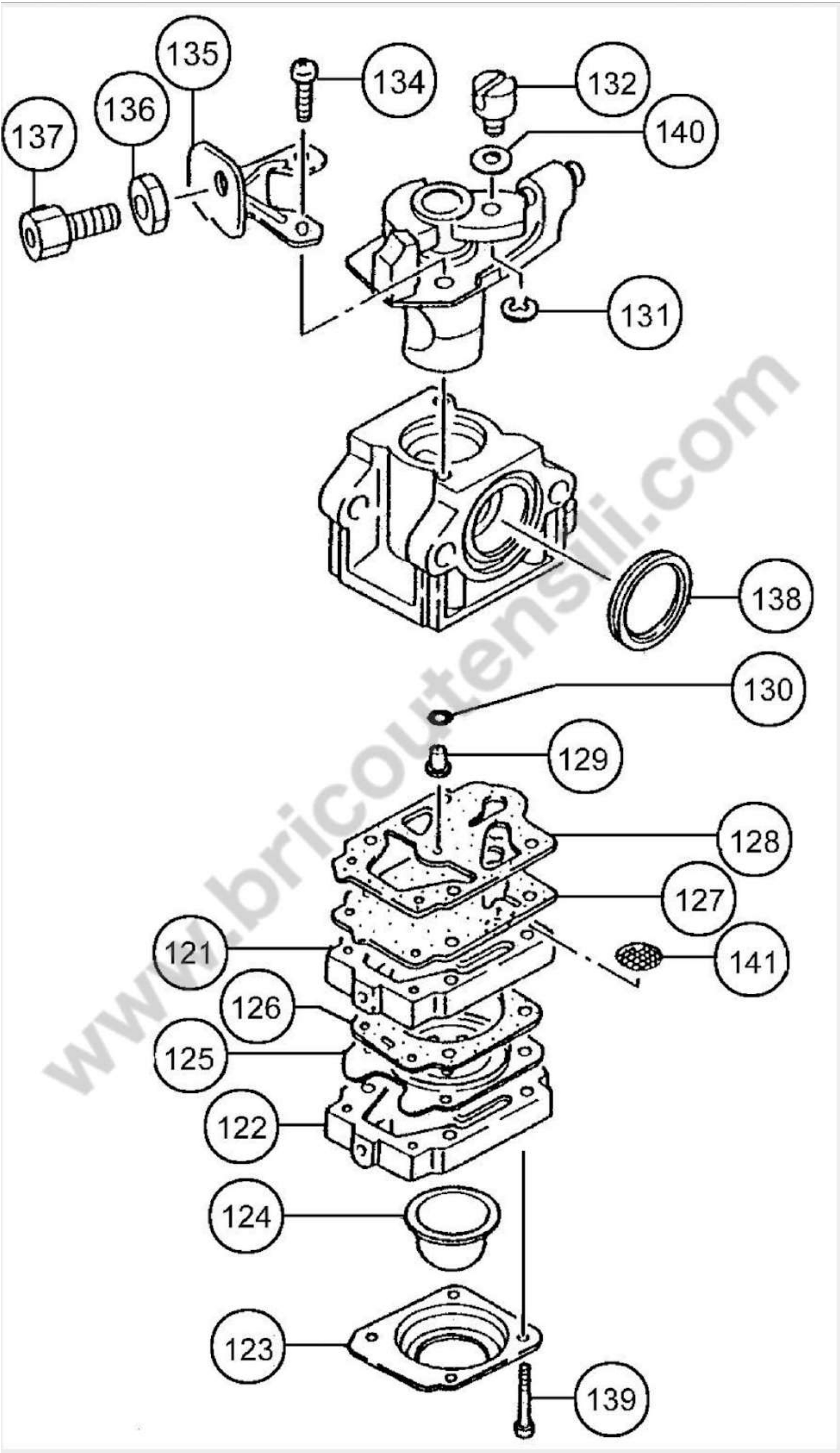 135
134
132
137
136
140
131
138
130
129
128
127
121
141
126
125
122
124
123
139
www.bricoutensili.com