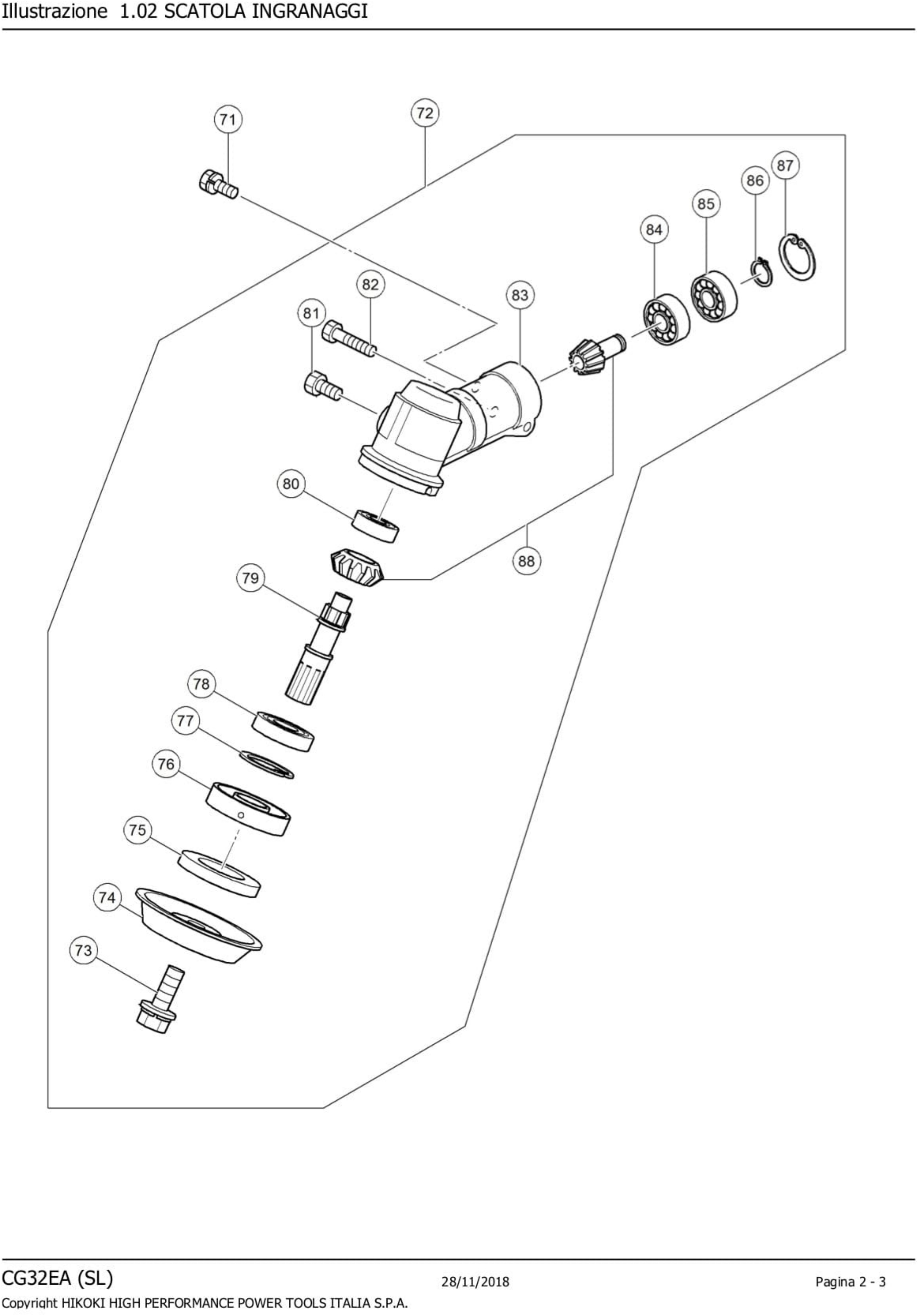 Illustrazione 1.02 SCATOLA INGRANAGGI

71
72
87
86
85
84
82
83
81
80
88
79
78
77
76
75
74
73

CG32EA (SL)
28/11/2018
Pagina 2 - 3
Copyright HIKOKI HIGH PERFORMANCE POWER TOOLS ITALIA S.P.A.