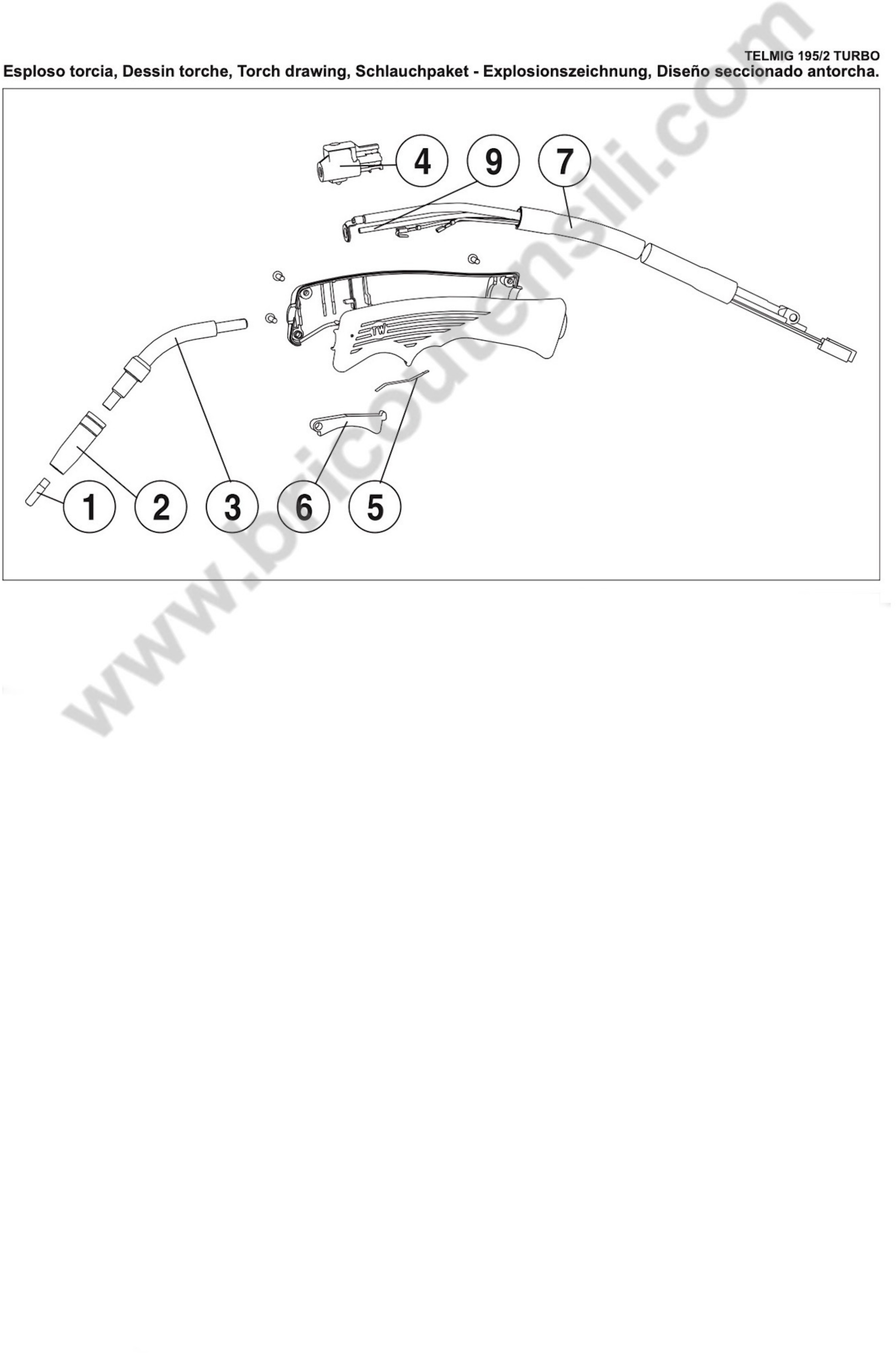 TELMIG 195/2 TURBO
Esploso torcia, Dessin torche, Torch drawing, Schlauchpaket - Explosionszeichnung, Diseño seccionado antorcha.

4 9 7

TW

1 2 3 6 5

www.bricoutensili.com