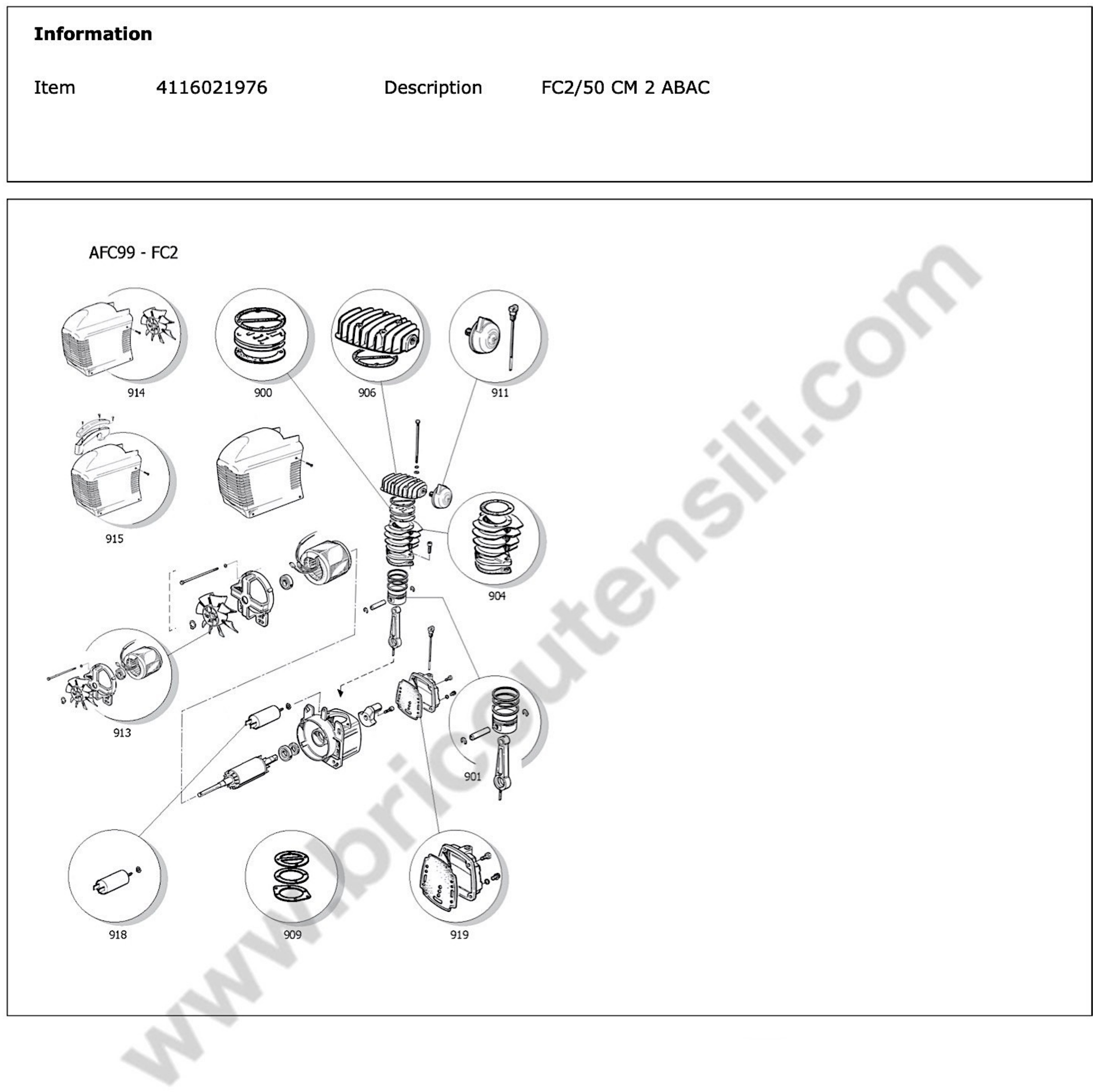 Information

Item 4116021976 Description FC2/50 CM 2 ABAC

AFC99 - FC2

914
900
906
911
915
904
913
901
918
909
919

www.bricoutensili.com