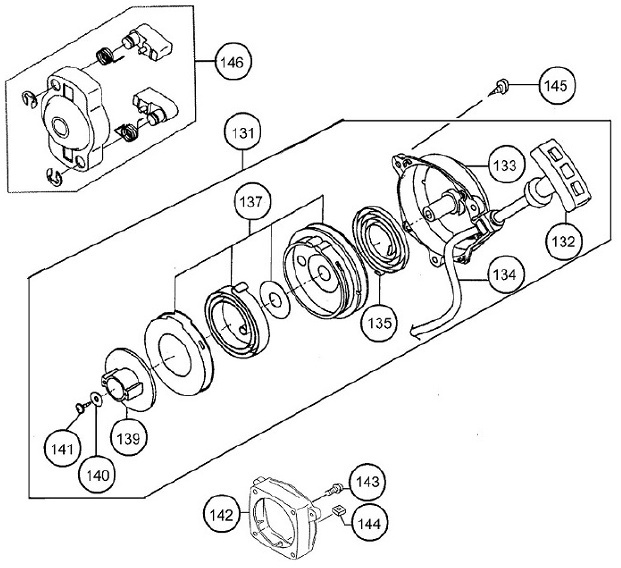 146
145
131
133
137
132
134
135
139
141
140
143
142
144