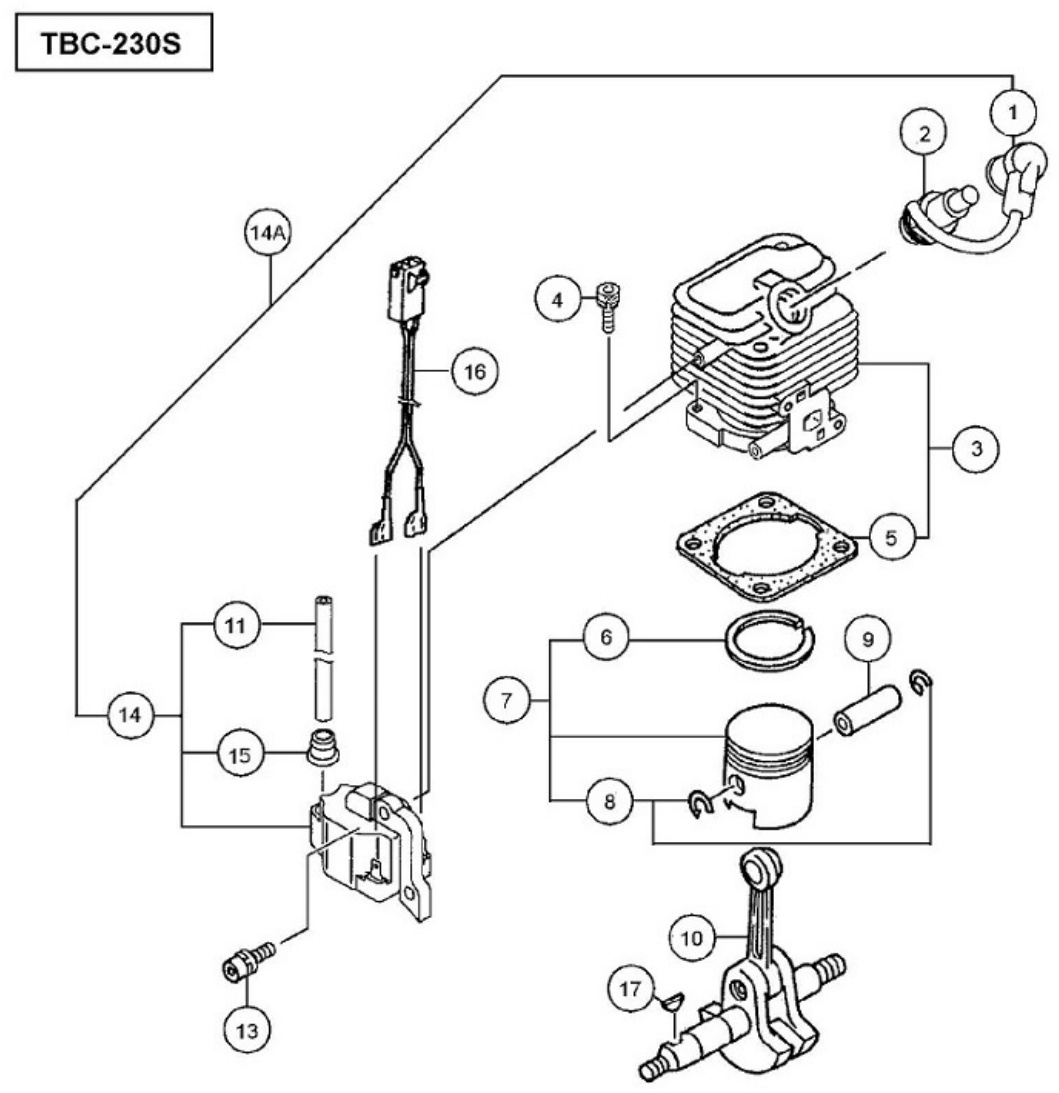 TBC-230S

1
2
14A
4
16
3
5
11
6
9
7
14
15
8
10
17
13