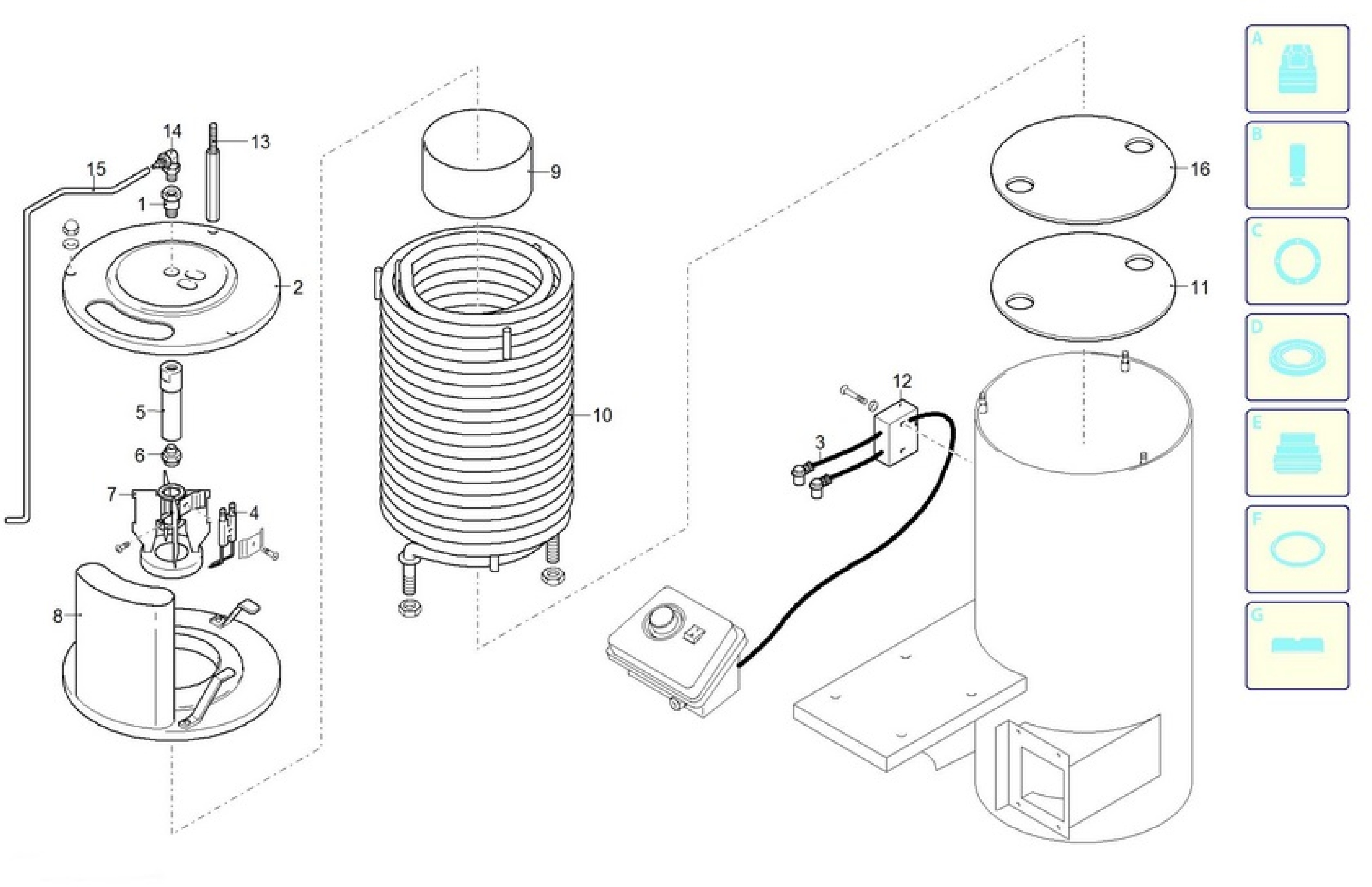 14
13
15
1
2
5
6
7
4
8
9
10
16
11
12
3
A
B
C
D
E
F
G