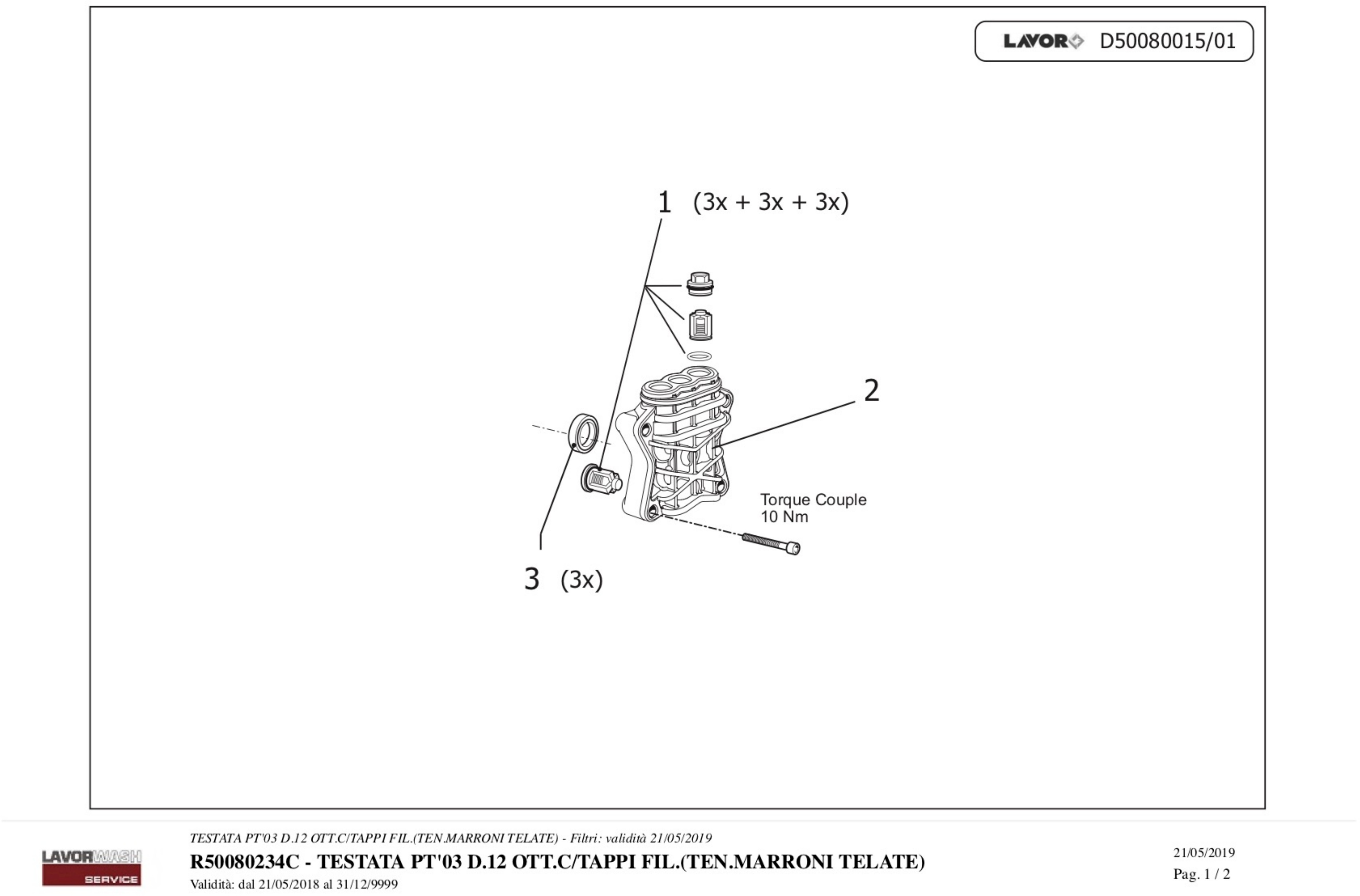 LAVOR D50080015/01

1 (3x + 3x + 3x)

2

Torque Couple
10 Nm

3 (3x)

LAVORWASH SERVICE

TESTATA PT'03 D.12 OTT.C/TAPPI FIL.(TEN.MARRONI TELATE) - Filtri: validità 21/05/2019

R50080234C - TESTATA PT'03 D.12 OTT.C/TAPPI FIL.(TEN.MARRONI TELATE)

Validità: dal 21/05/2018 al 31/12/9999

21/05/2019
Pag. 1 / 2