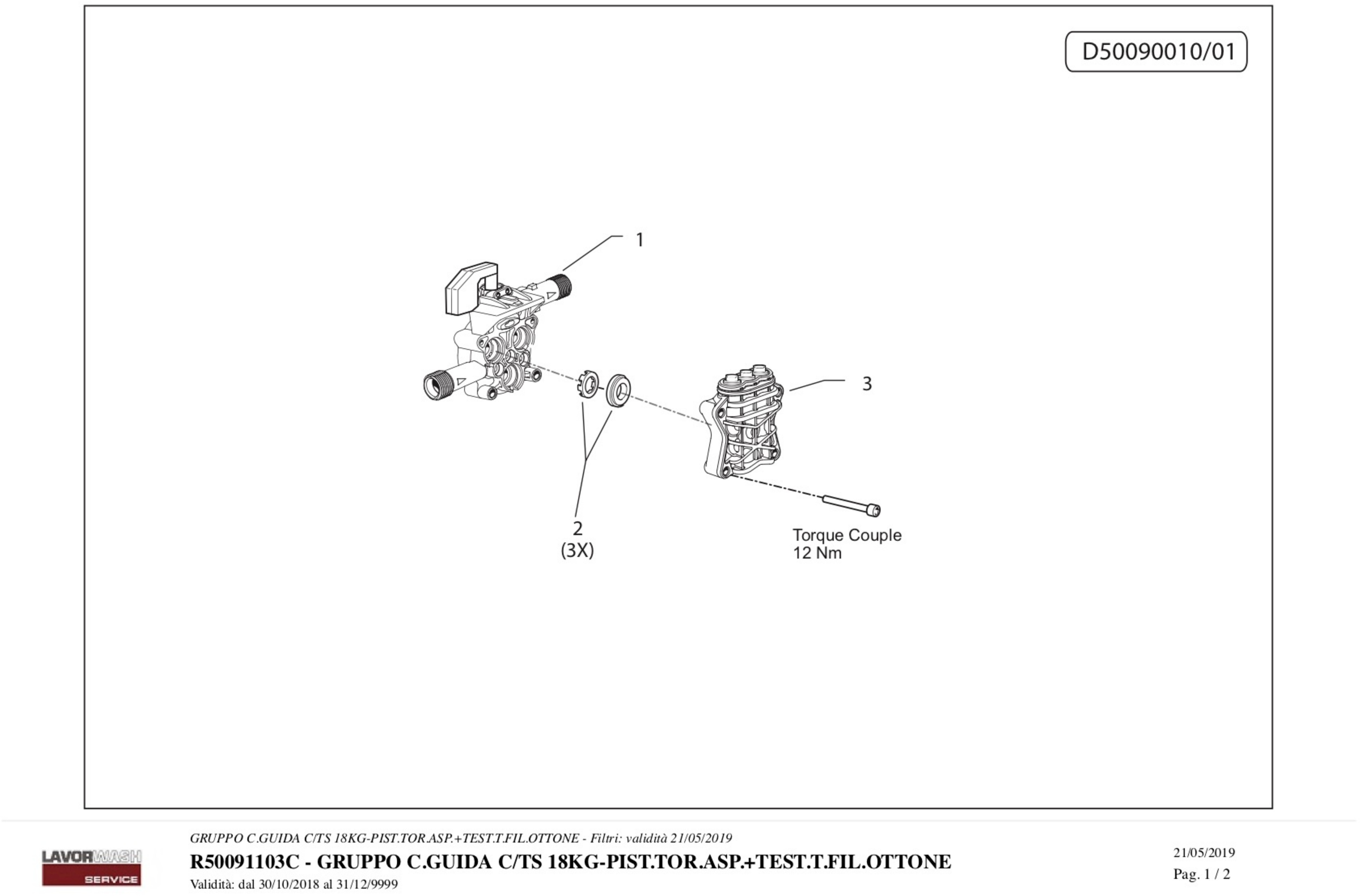 D50090010/01

1

3

2
(3X)

Torque Couple
12 Nm

LAVORWASH
SERVICE

GRUPPO C.GUIDA C/TS 18KG-PIST.TOR.ASP.+TEST.T.FIL.OTTONE - Filtri: validità 21/05/2019

R50091103C - GRUPPO C.GUIDA C/TS 18KG-PIST.TOR.ASP.+TEST.T.FIL.OTTONE

Validità: dal 30/10/2018 al 31/12/9999

21/05/2019
Pag. 1 / 2