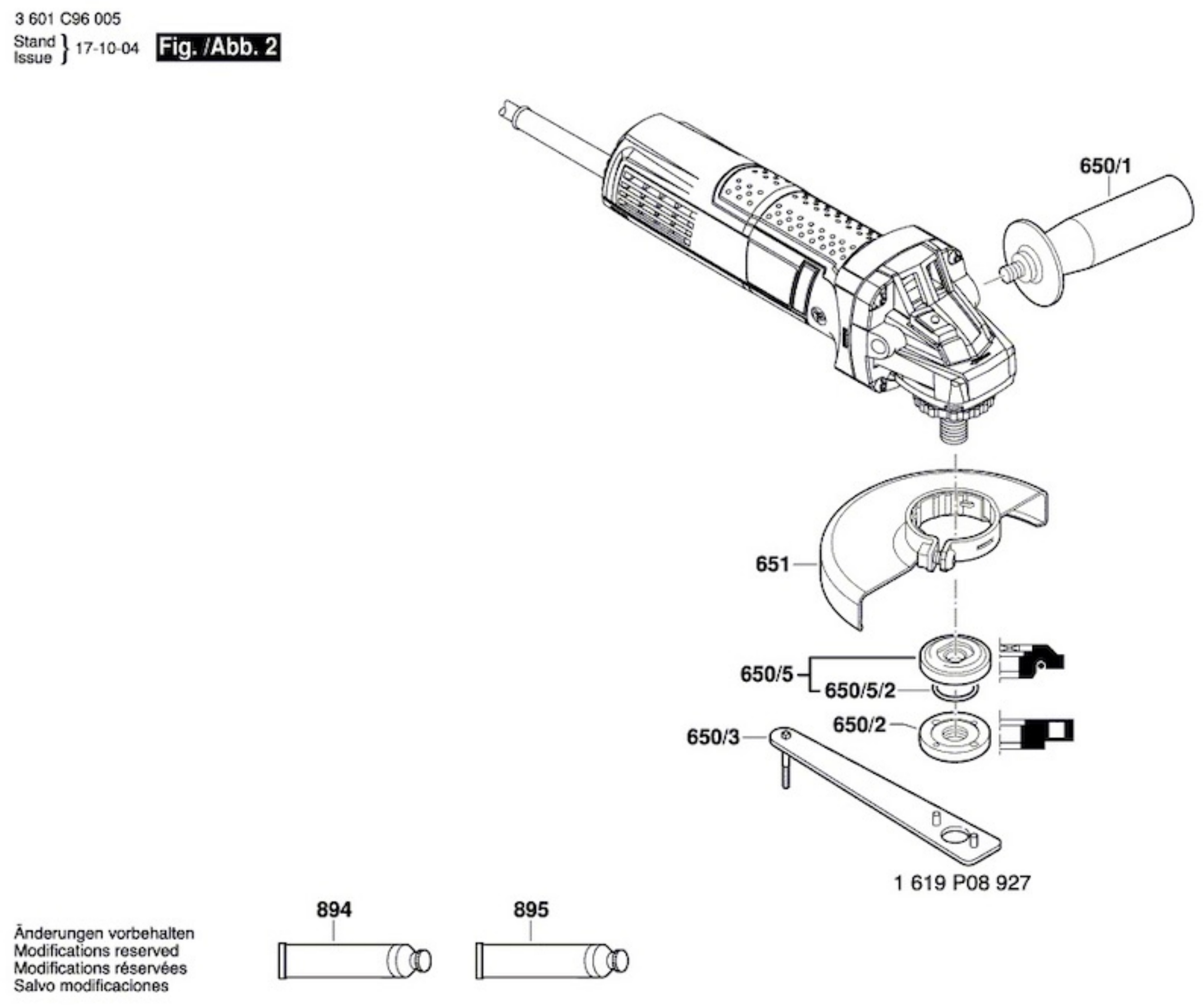 3 601 C96 005

Stand
Issue } 17-10-04

Fig. /Abb. 2

650/1

651

650/5

650/5/2

650/2

650/3

1 619 P08 927

894

895

Änderungen vorbehalten
Modifications reserved
Modifications réservées
Salvo modificaciones