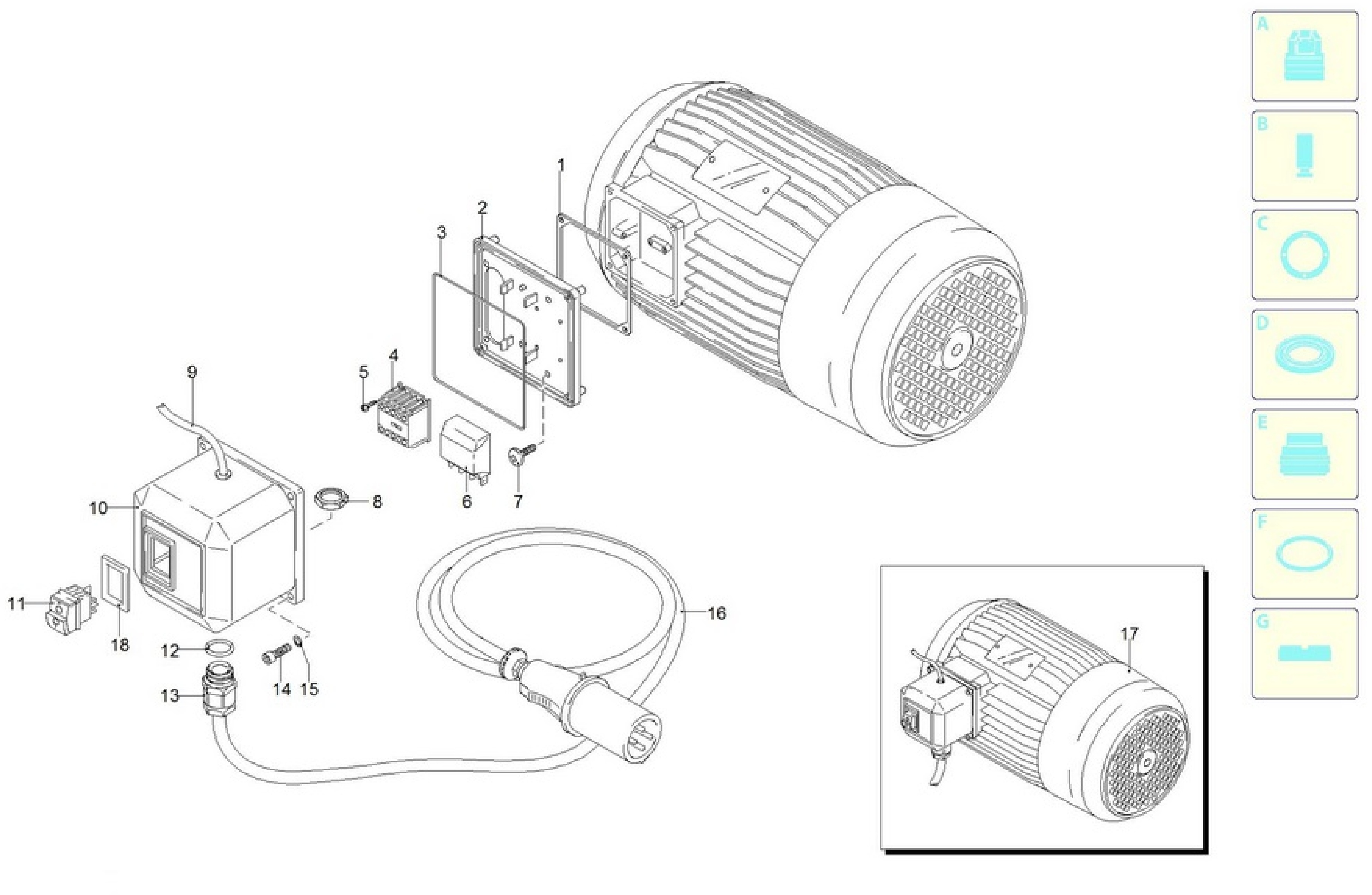 1
2
3
4
5
6
7
8
9
10
11
12
13
14
15
16
17
18

A
B
C
D
E
F
G