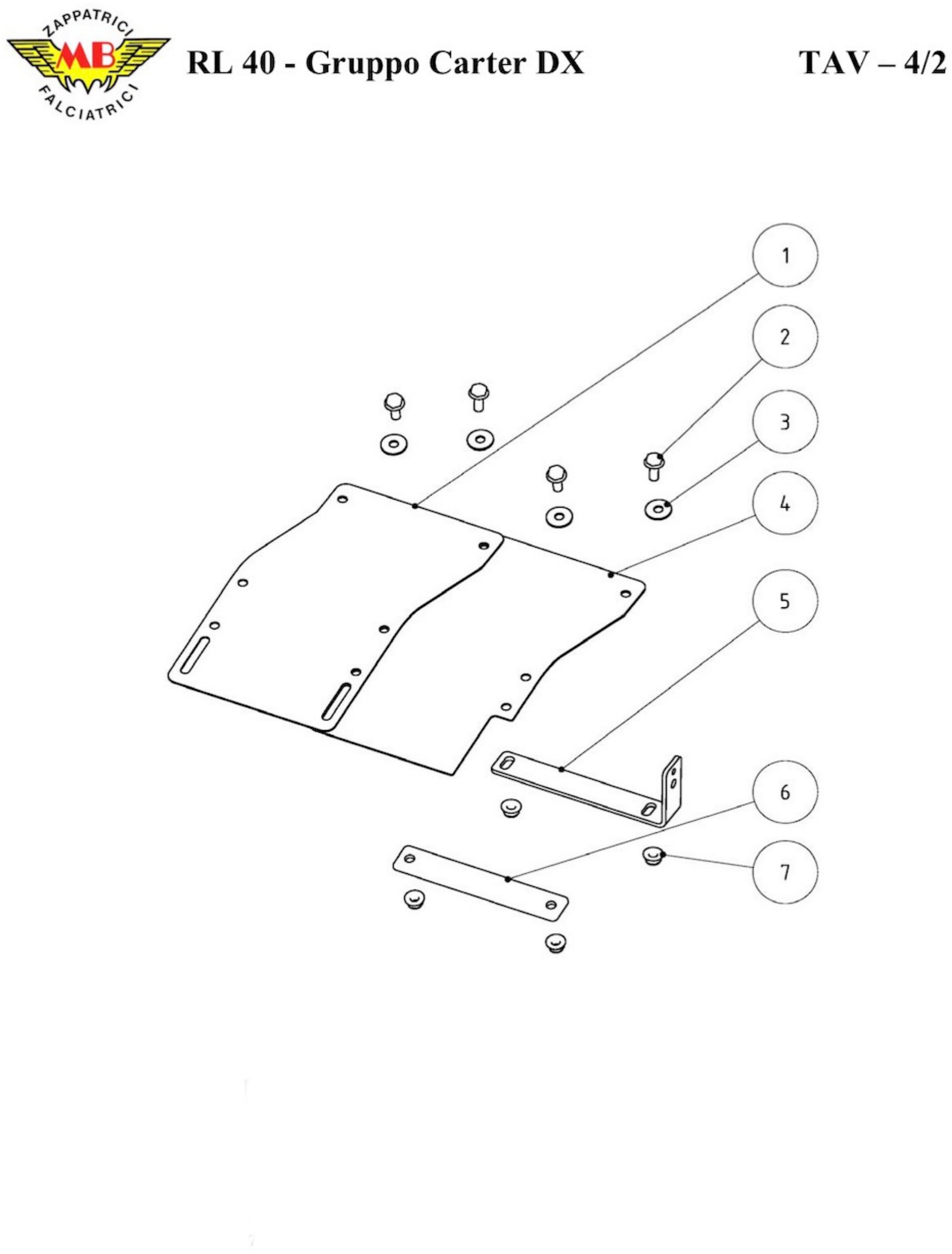 ZAPPATRICI
MB
FALCIATRICI

RL 40 - Gruppo Carter DX

TAV – 4/2

1
2
3
4
5
6
7