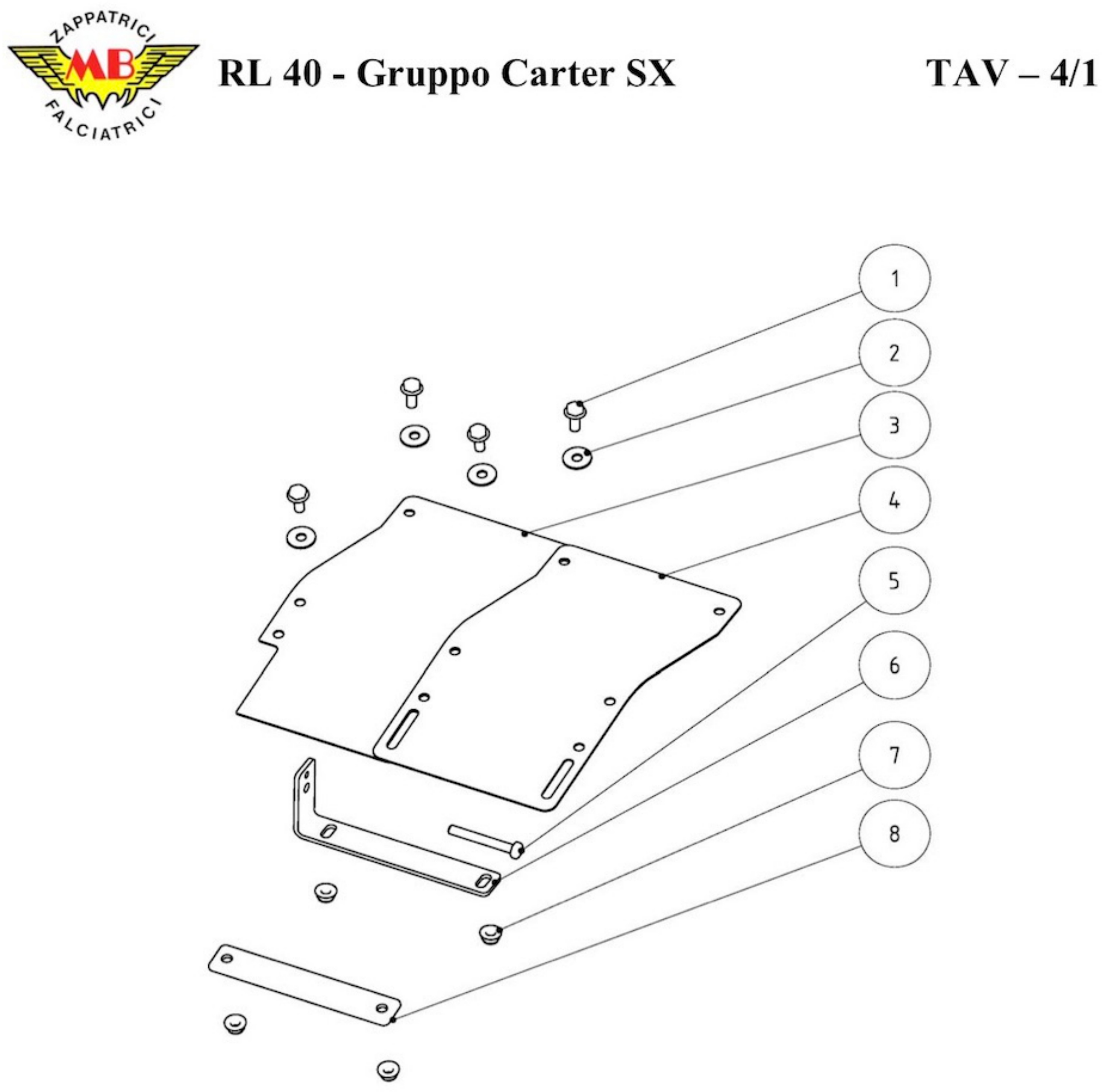 ZAPPATRICI
MB
FALCIATRICI

RL 40 - Gruppo Carter SX

TAV – 4/1

1
2
3
4
5
6
7
8