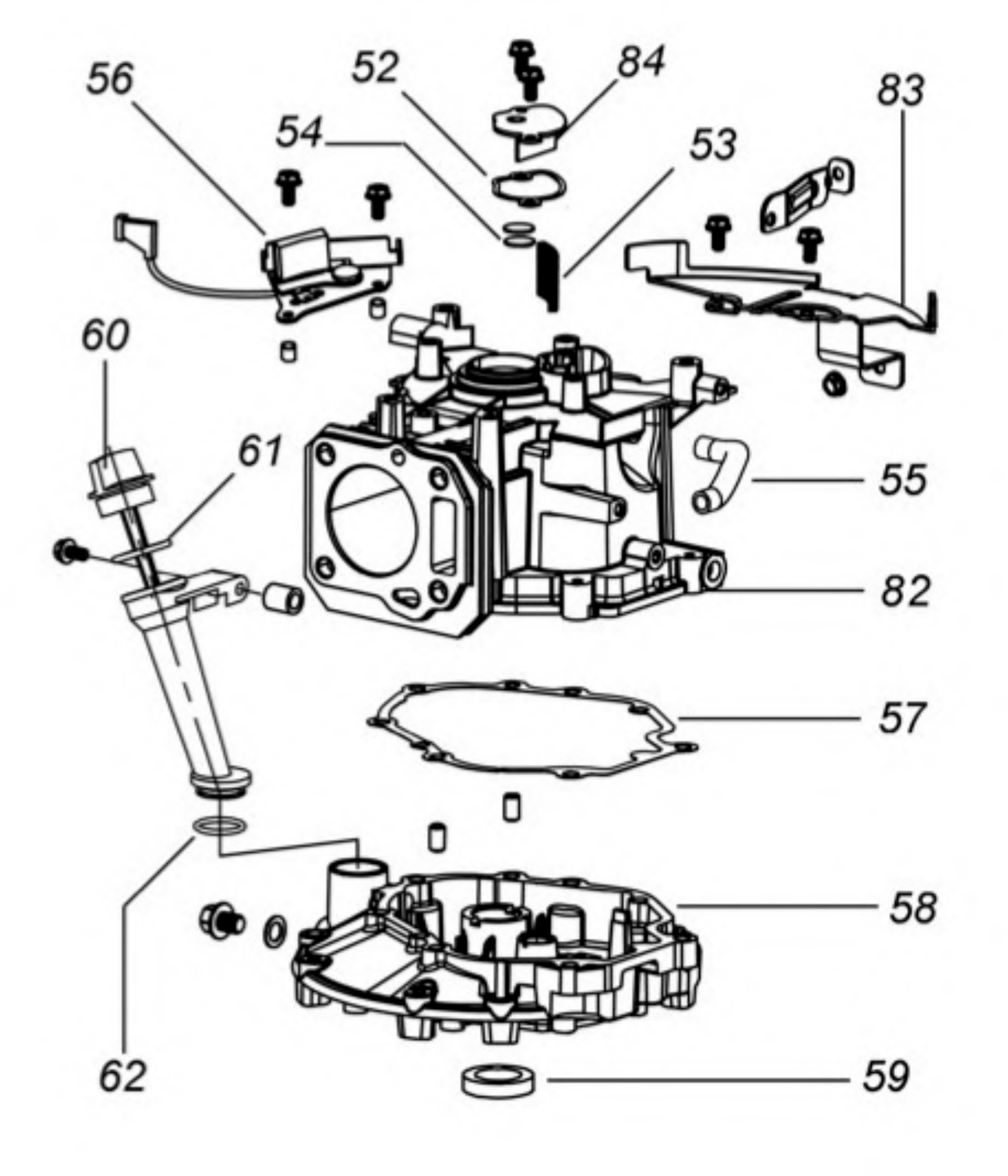 56
52
84
83
54
53
60
61
55
82
57
58
62
59