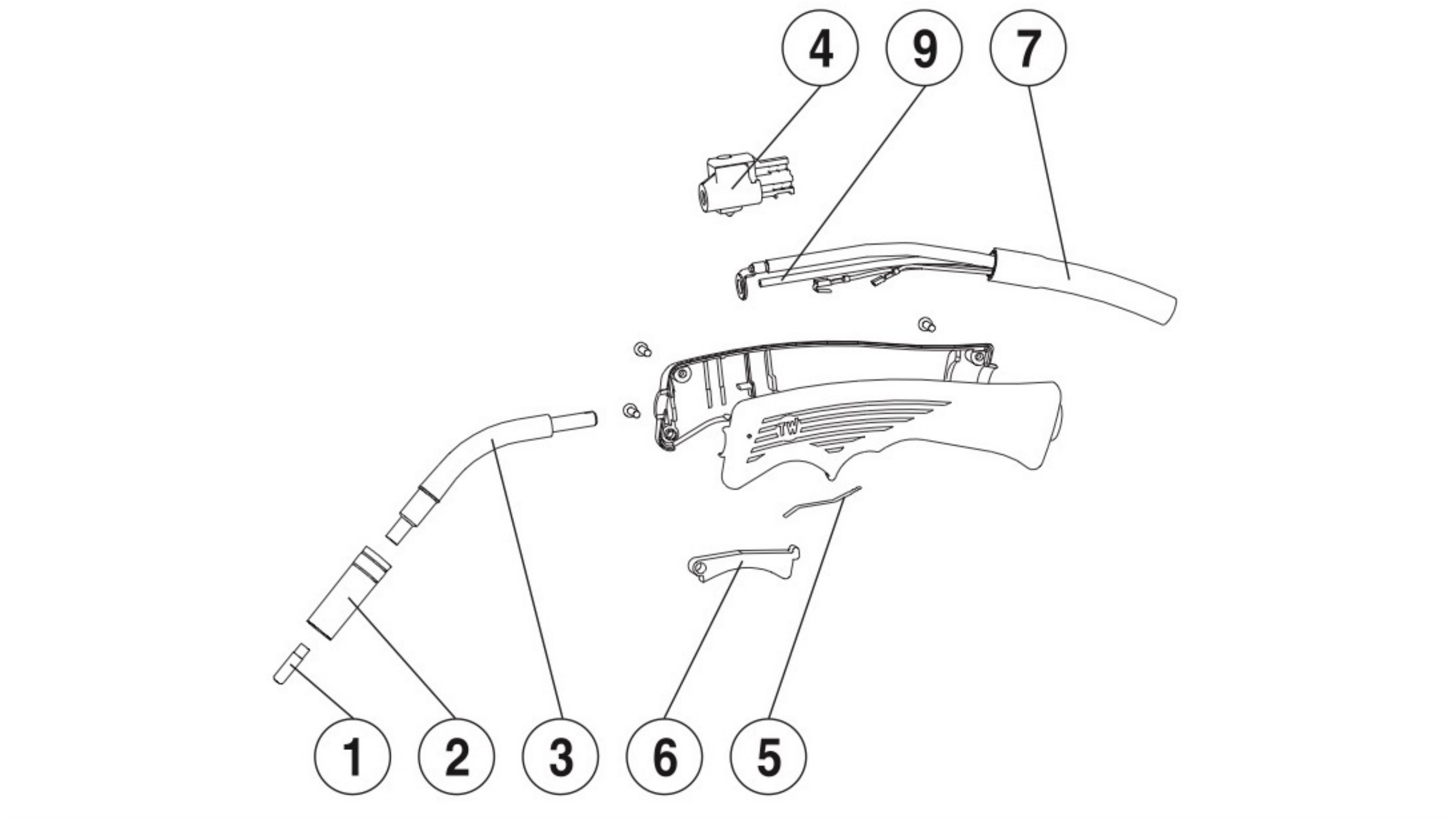 4
9
7
TW
1
2
3
6
5