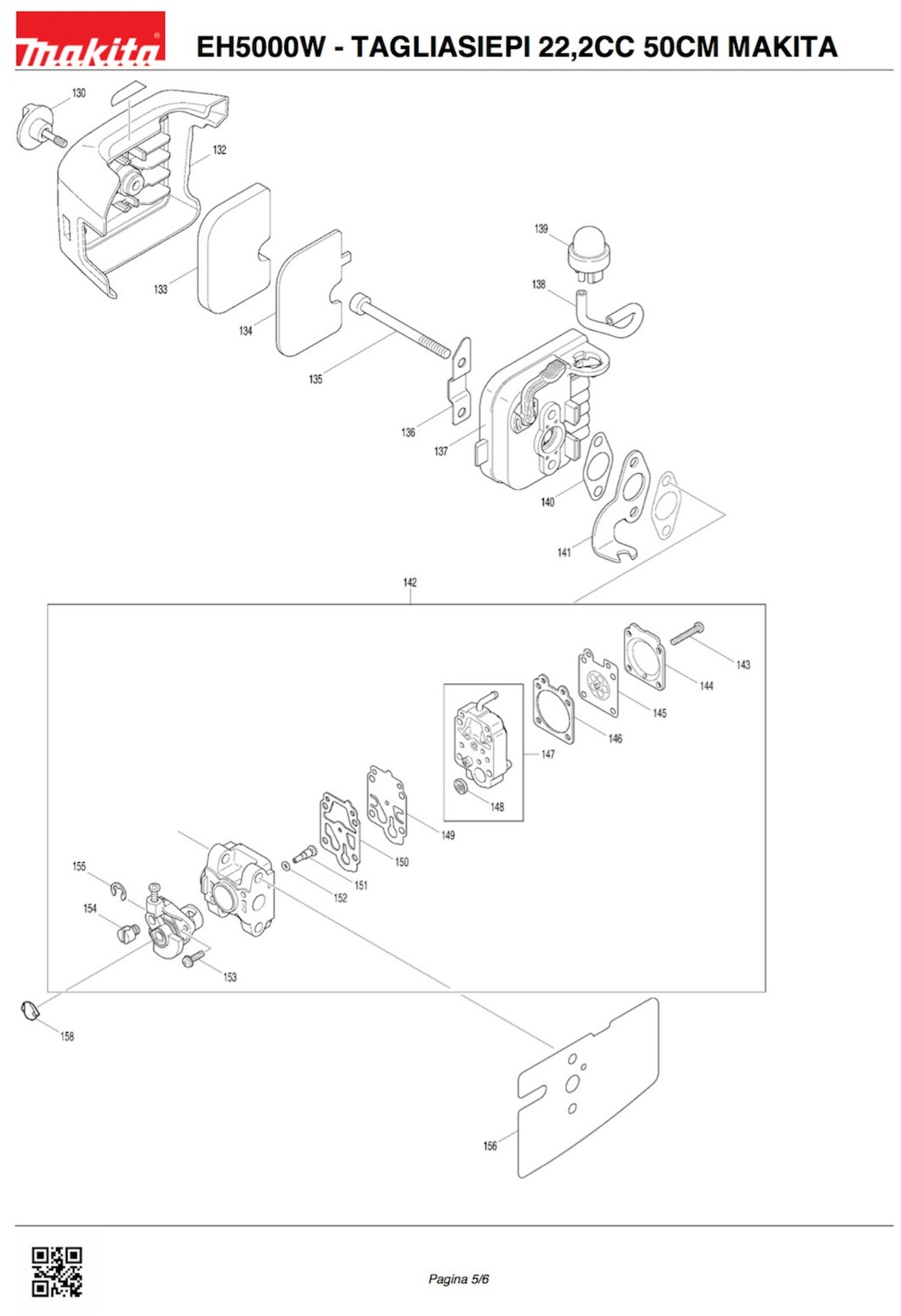 makita

EH5000W - TAGLIASIEPI 22,2CC 50CM MAKITA

130
132
133
134
135
136
137
139
138
140
141
142
143
144
145
146
147
148
149
150
151
152
155
154
153
158
156

Pagina 5/6