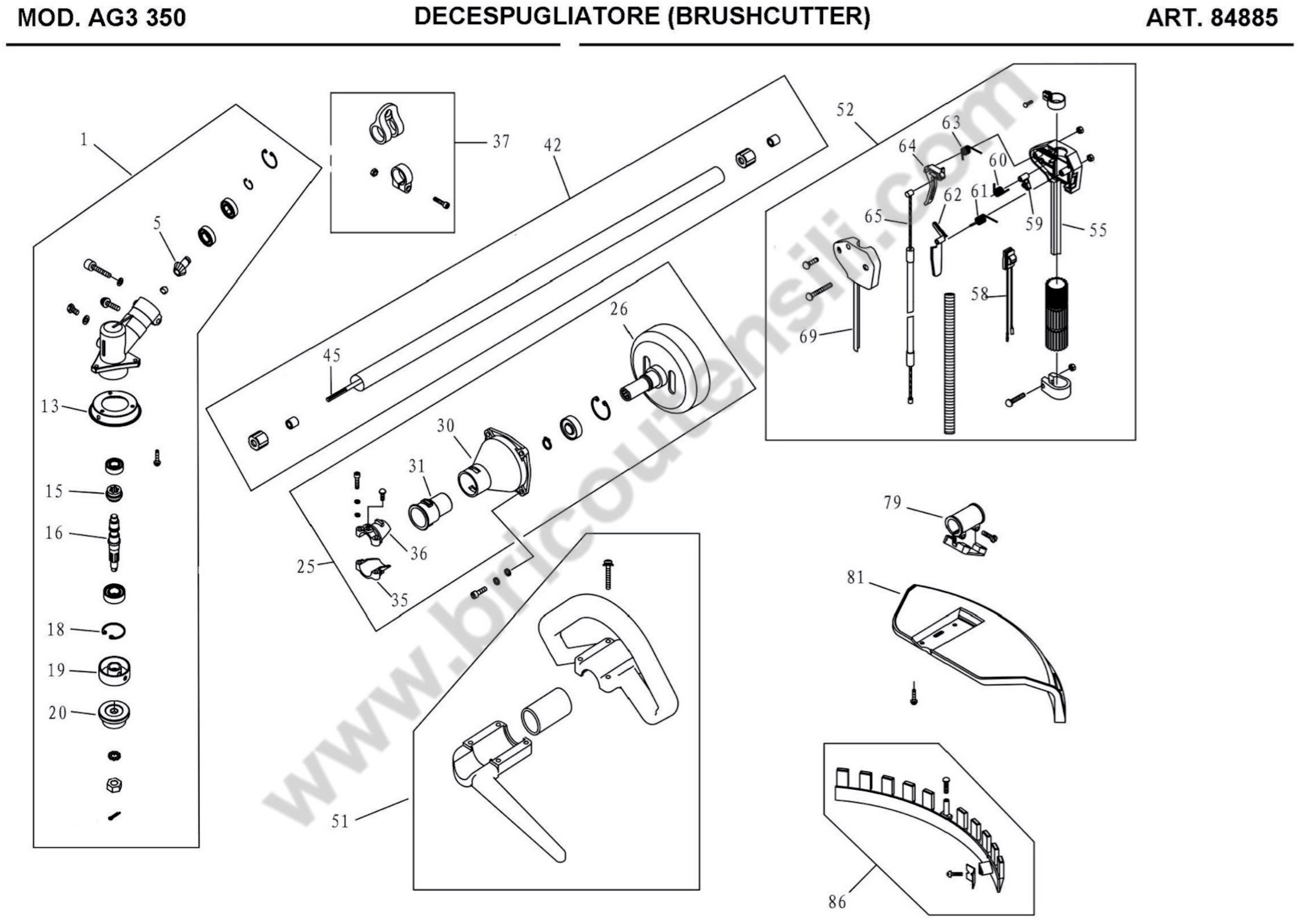 MOD. AG3 350

DECESPUGLIATORE (BRUSHCUTTER)

ART. 84885

1
5
13
15
16
18
19
20
37
42
45
26
30
31
36
25
35
51
52
63
64
60
62
61
65
59
55
58
69
79
81
86

www.bricoutensili.com