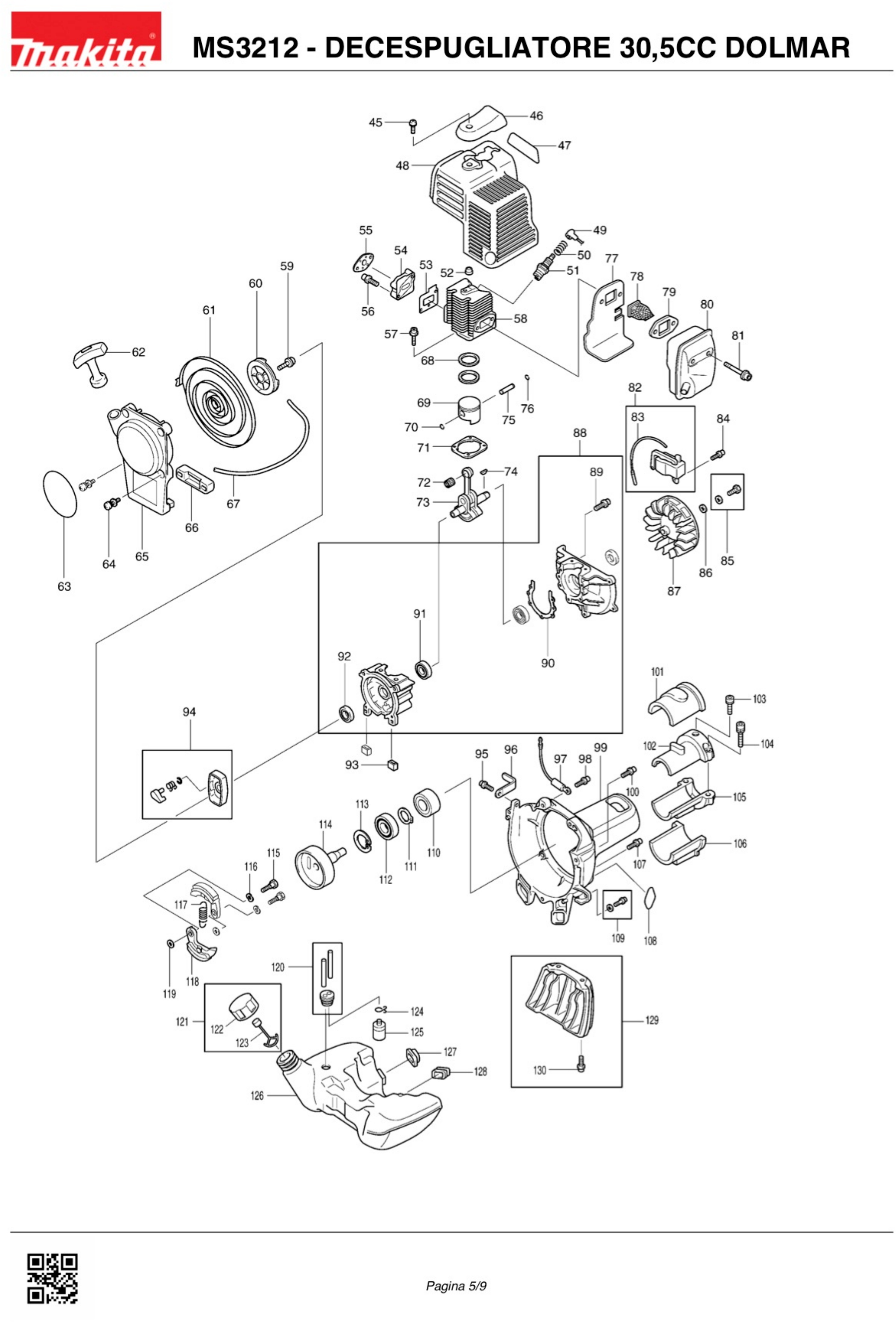 makita

MS3212 - DECESPUGLIATORE 30,5CC DOLMAR

45 46 47 48 49 50 51 52 53 54 55 56 57 58 59 60 61 62 63 64 65 66 67 68 69 70 71 72 73 74 75 76 77 78 79 80 81 82 83 84 85 86 87 88 89 90 91 92 93 94 95 96 97 98 99 100 101 102 103 104 105 106 107 108 109 110 111 112 113 114 115 116 117 118 119 120 121 122 123 124 125 126 127 128 129 130

Pagina 5/9