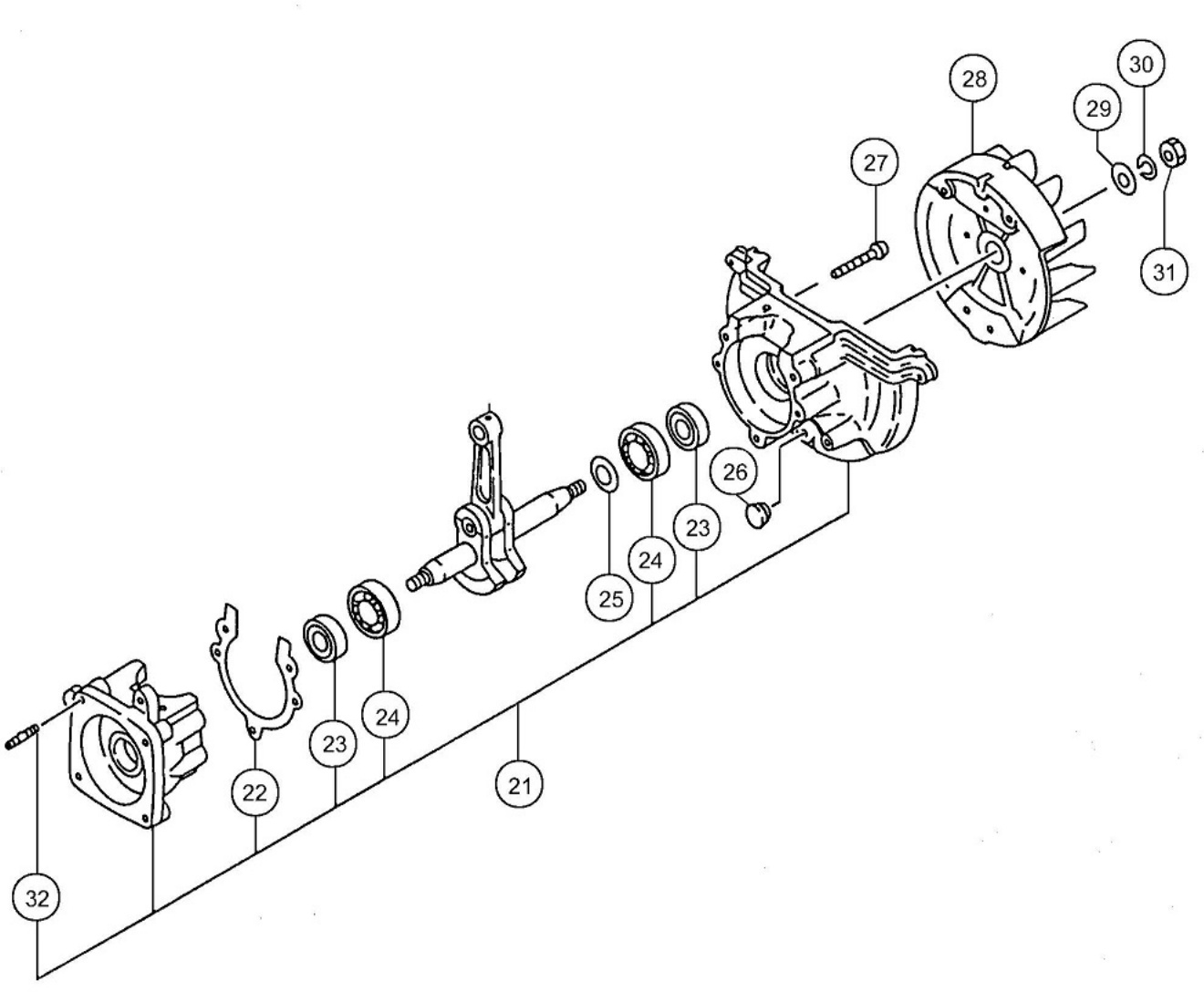 28
30
29
27
31
26
23
24
25
24
23
22
21
32