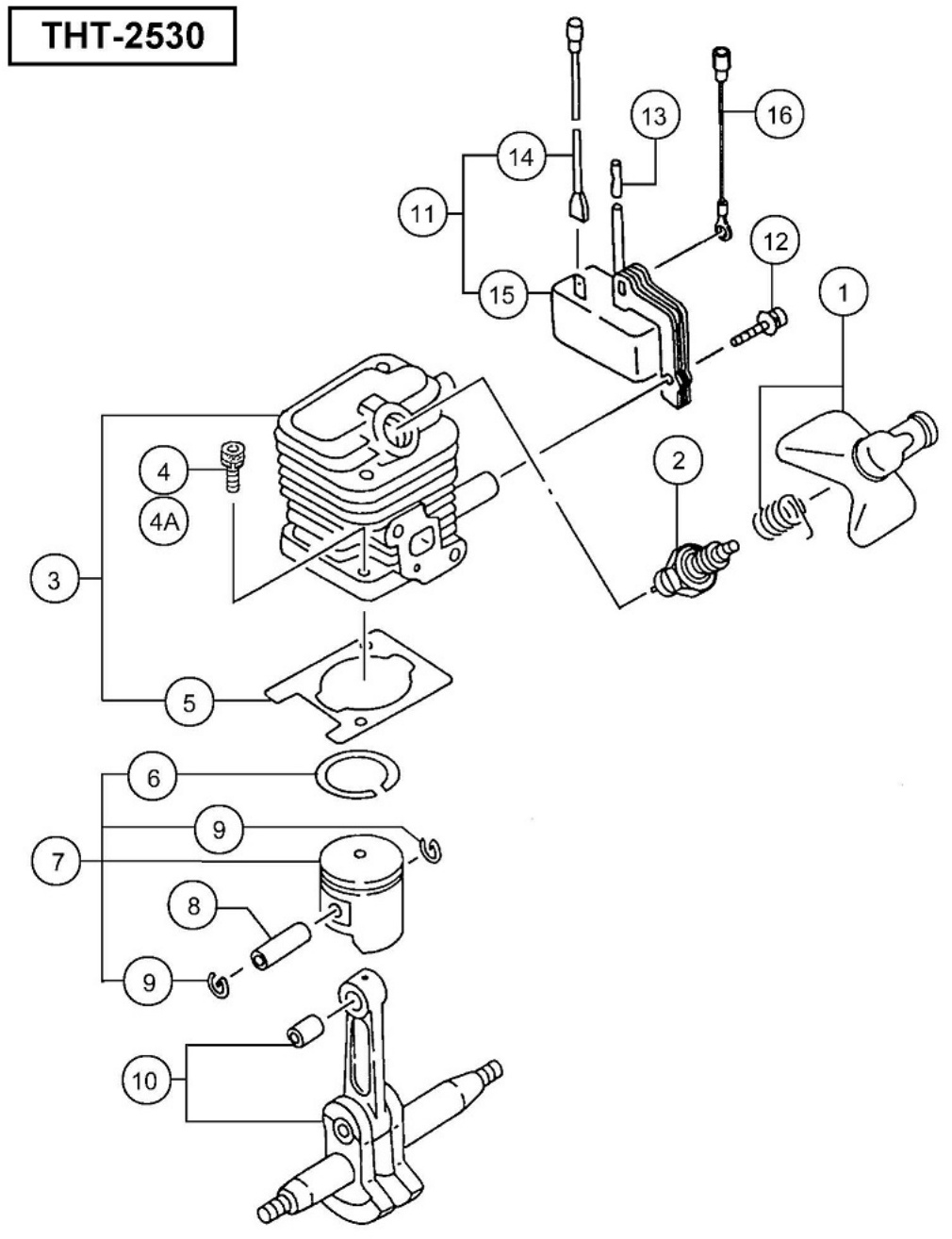 THT-2530

13
16
14
11
12
15
1
4
4A
2
3
5
6
9
7
8
9
10