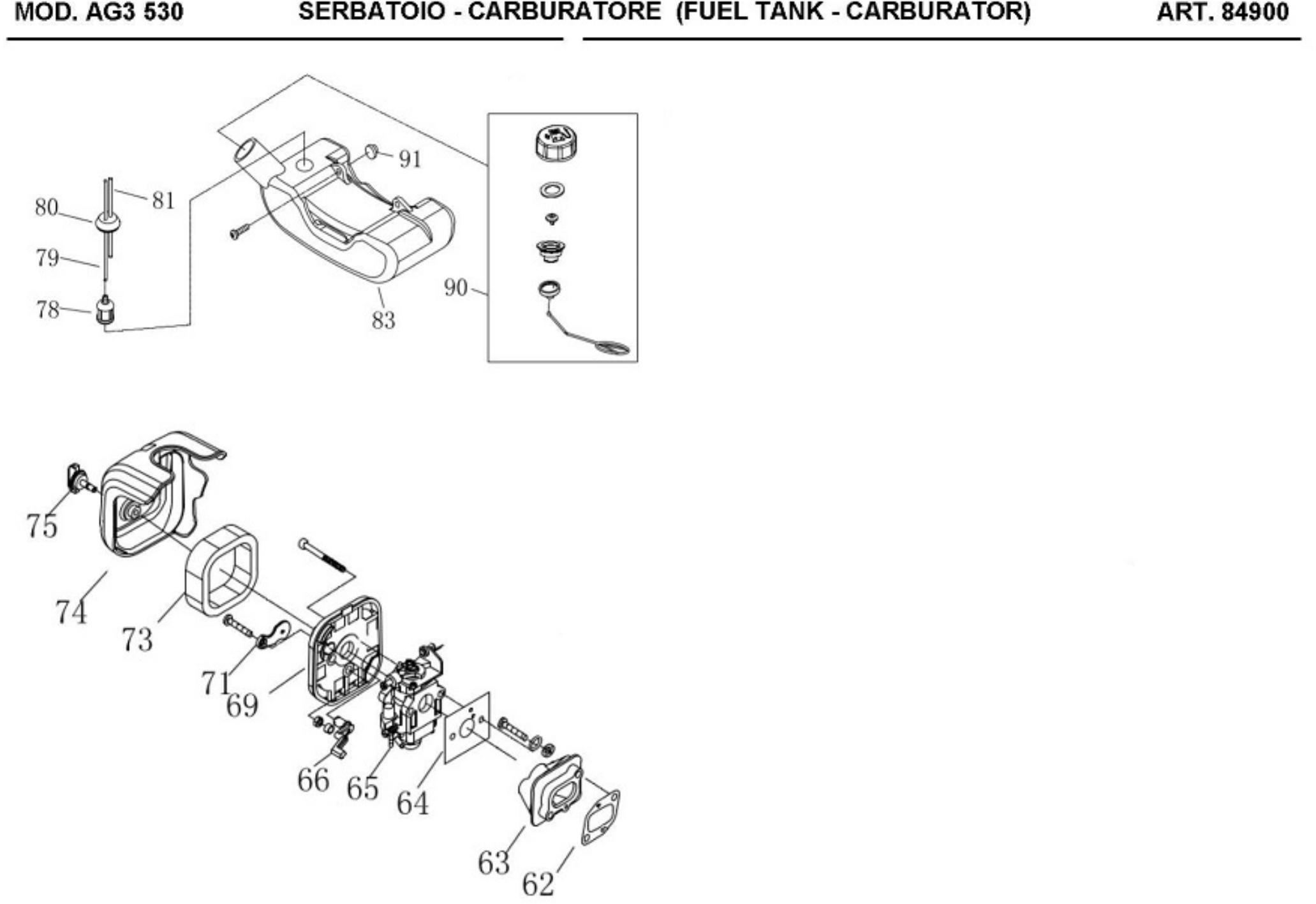 MOD. AG3 530 SERBATOIO - CARBURATORE (FUEL TANK - CARBURATOR) ART. 84900

91
81
80
79
78
83
90

75
74
73
71
69
66
65
64
63
62