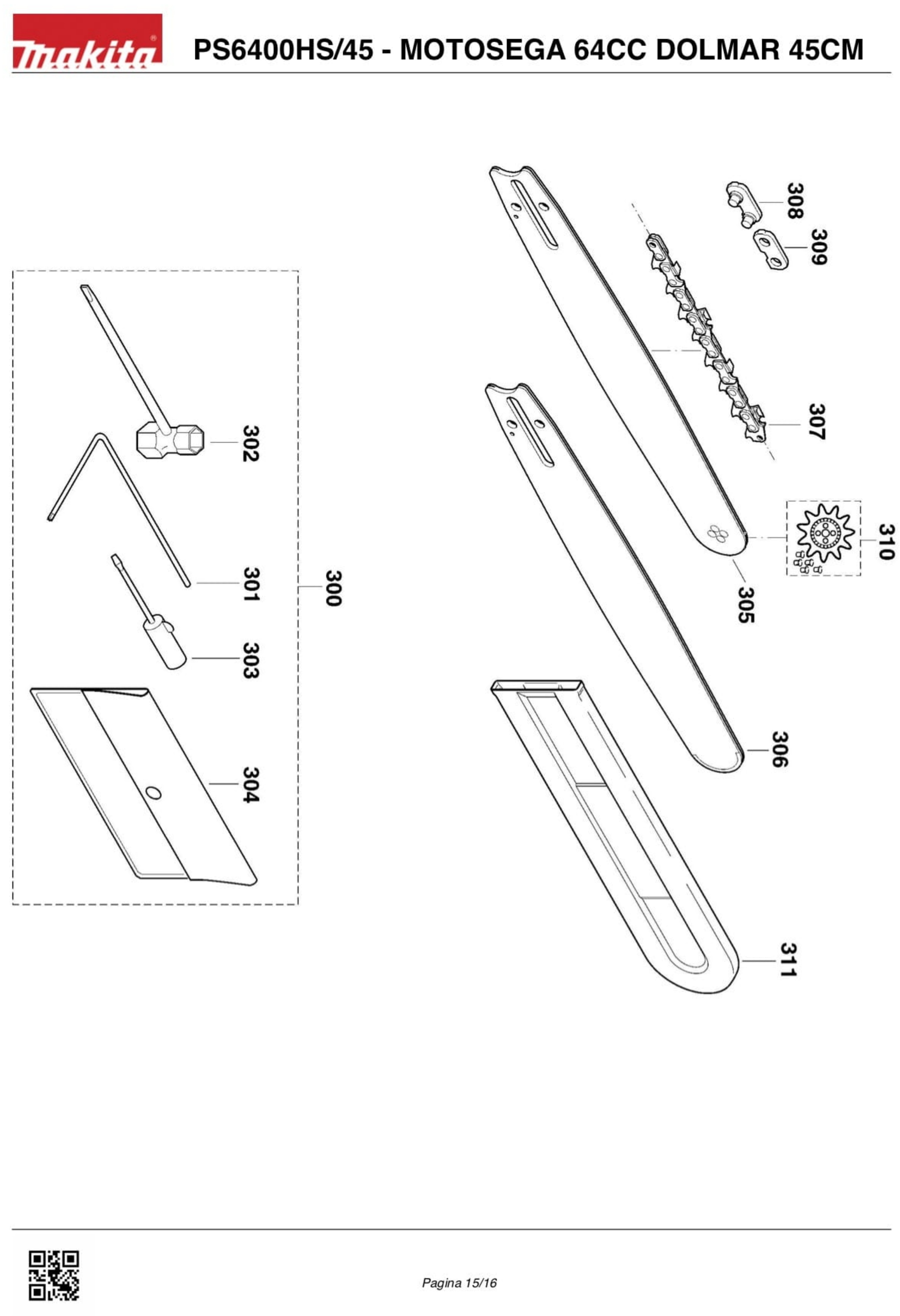 makita

PS6400HS/45 - MOTOSEGA 64CC DOLMAR 45CM

308
309
307
310
305
306
311
302
301
300
303
304

Pagina 15/16