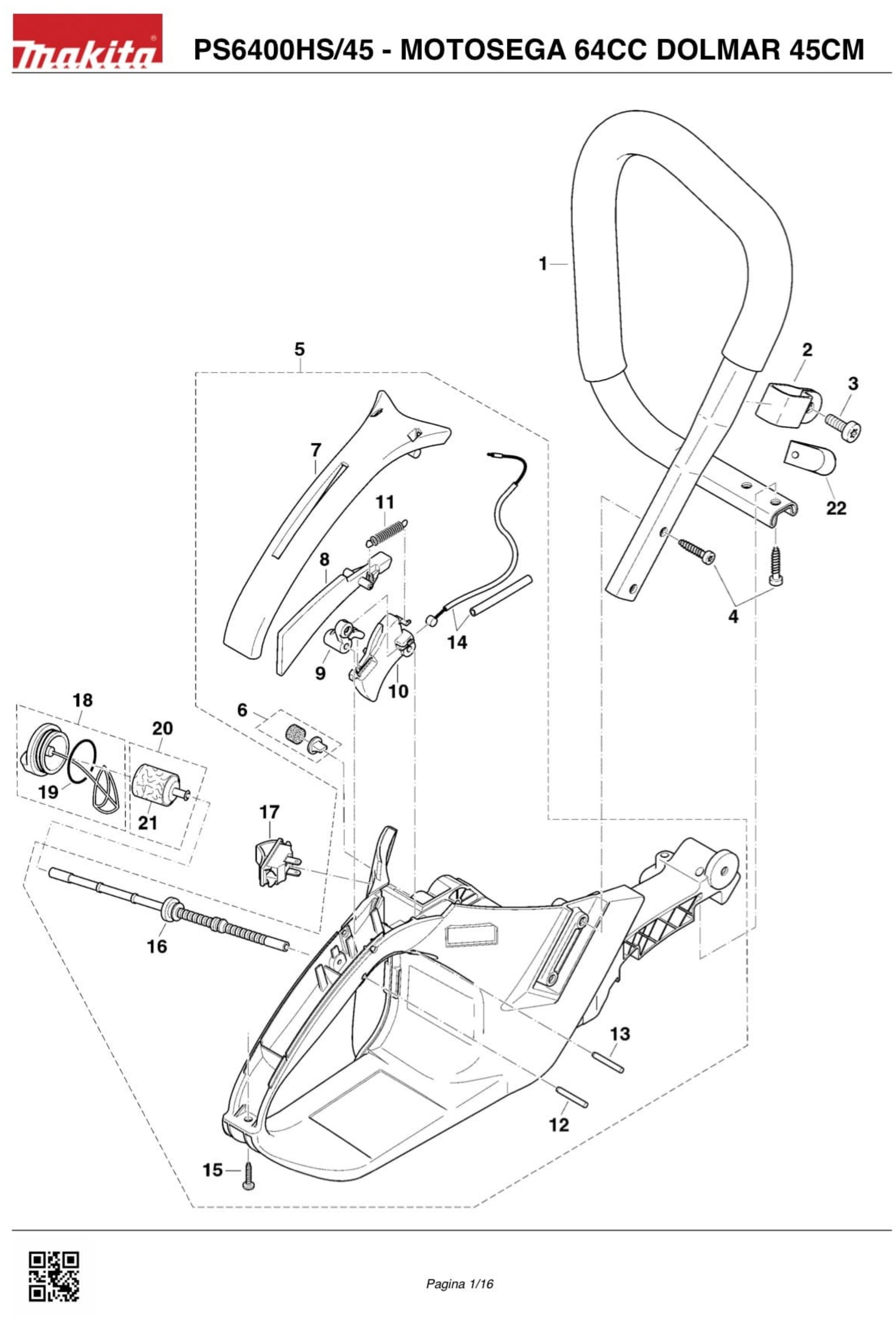 makita

PS6400HS/45 - MOTOSEGA 64CC DOLMAR 45CM

1
2
3
22
4
5
7
11
8
14
9
10
6
18
20
19
21
17
16
13
12
15

Pagina 1/16