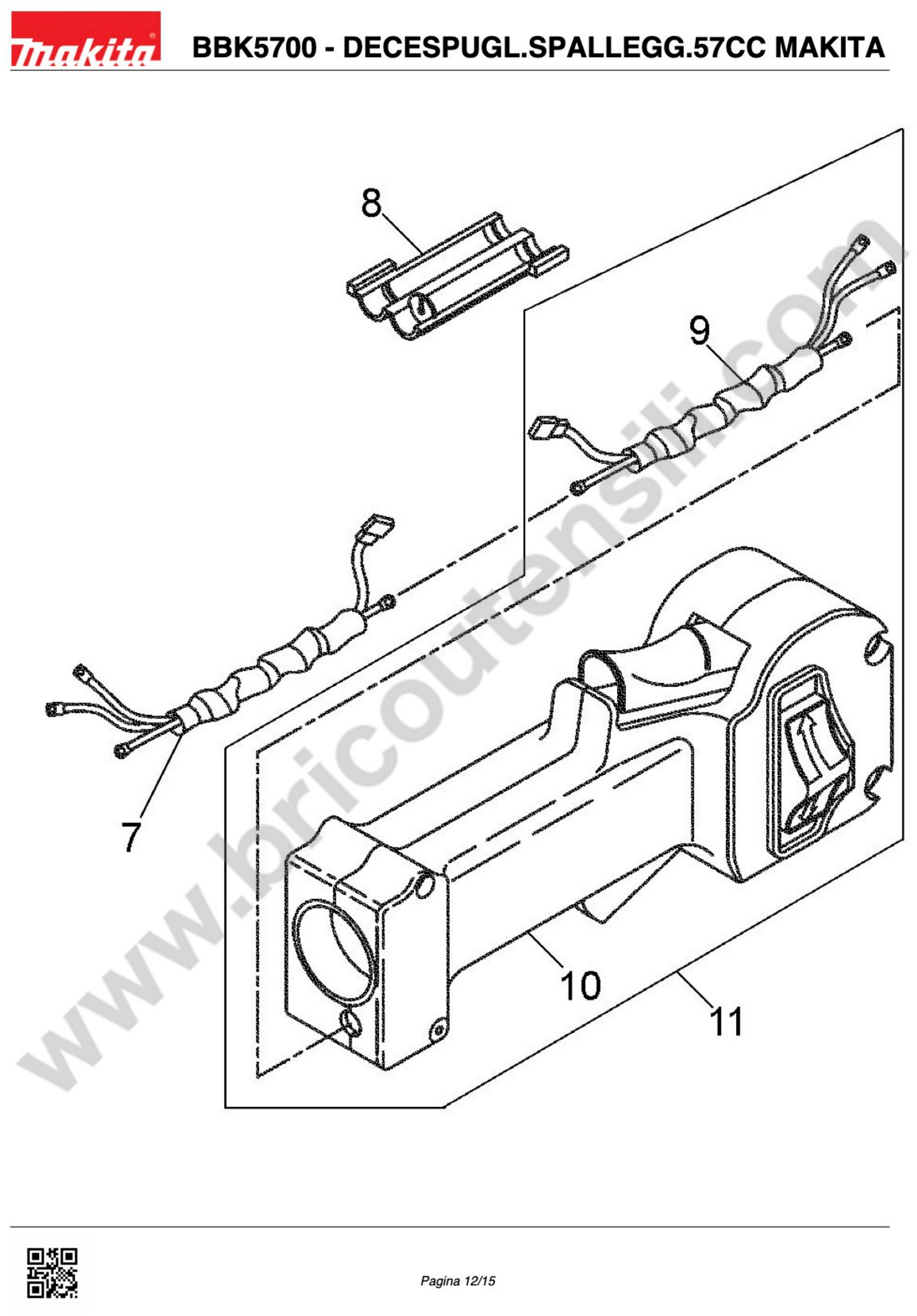 makita

BBK5700 - DECESPUGL.SPALLEGG.57CC MAKITA

8

9

7

10

11

www.bricoutensili.com

Pagina 12/15