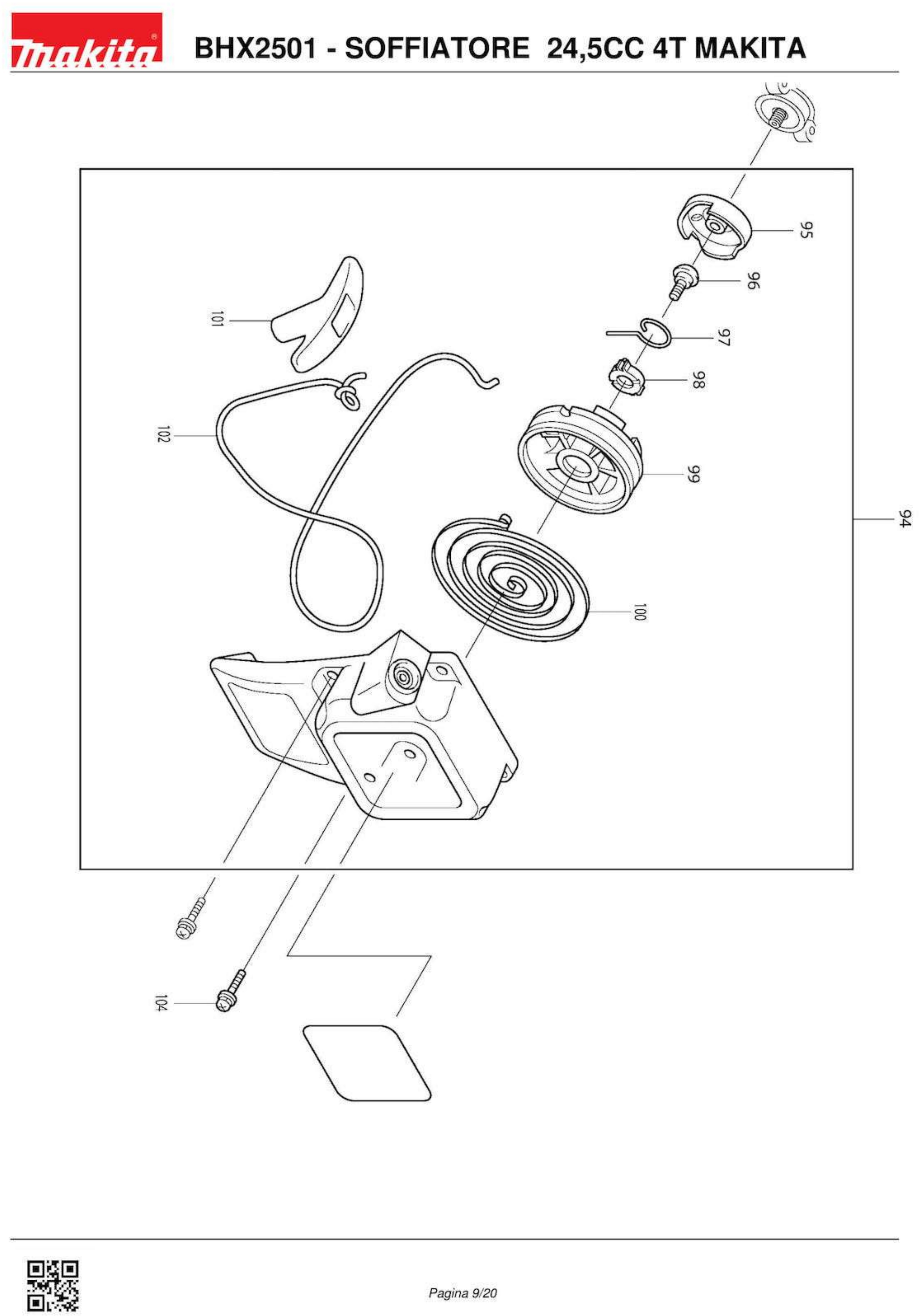 makita

BHX2501 - SOFFIATORE 24,5CC 4T MAKITA

95

96

97

98

99

94

100

101

102

104

Pagina 9/20